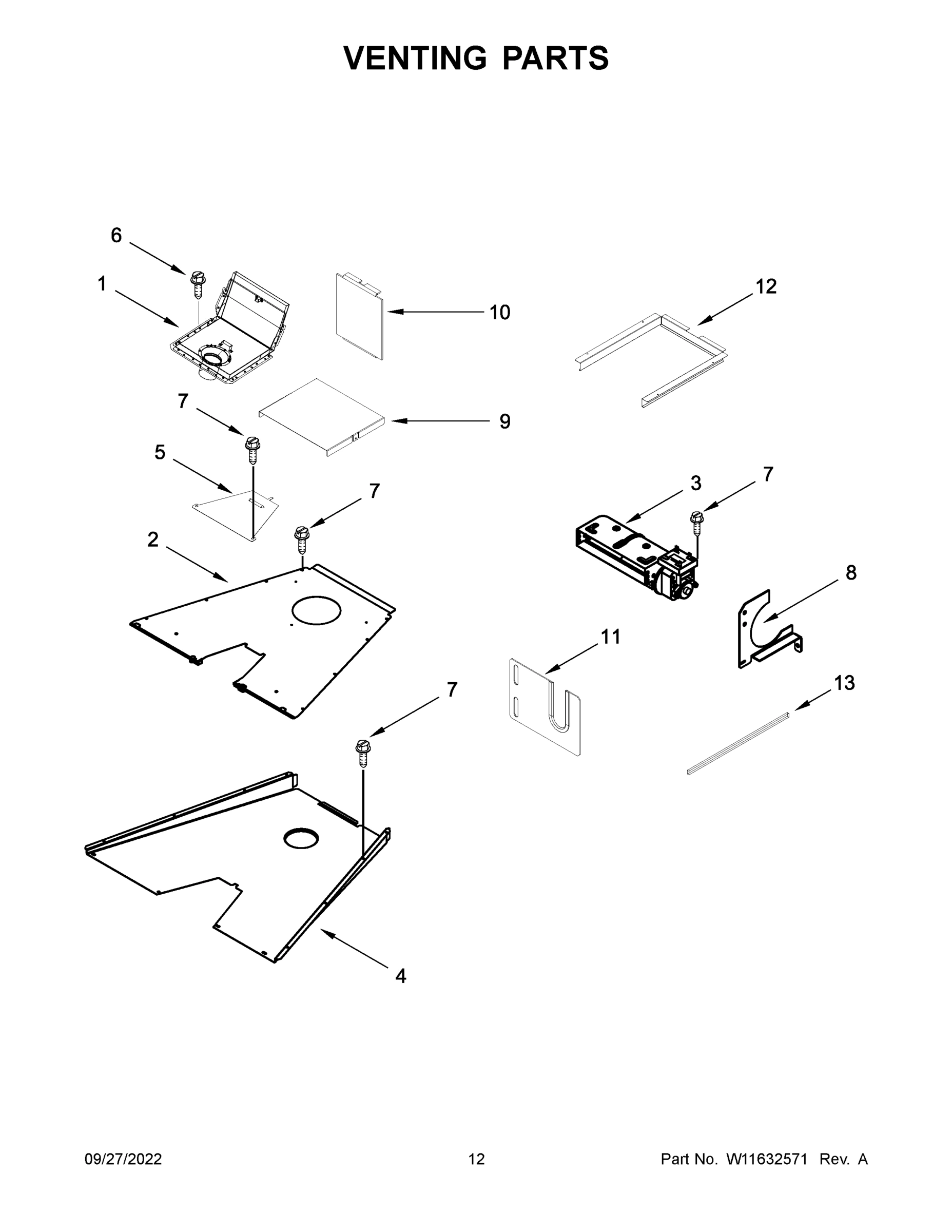 VENTING PARTS

6
1
10
12
7
9
5
7
3
7
2
8
11
7
13
4

09/27/2022
12
Part No. W11632571 Rev. A