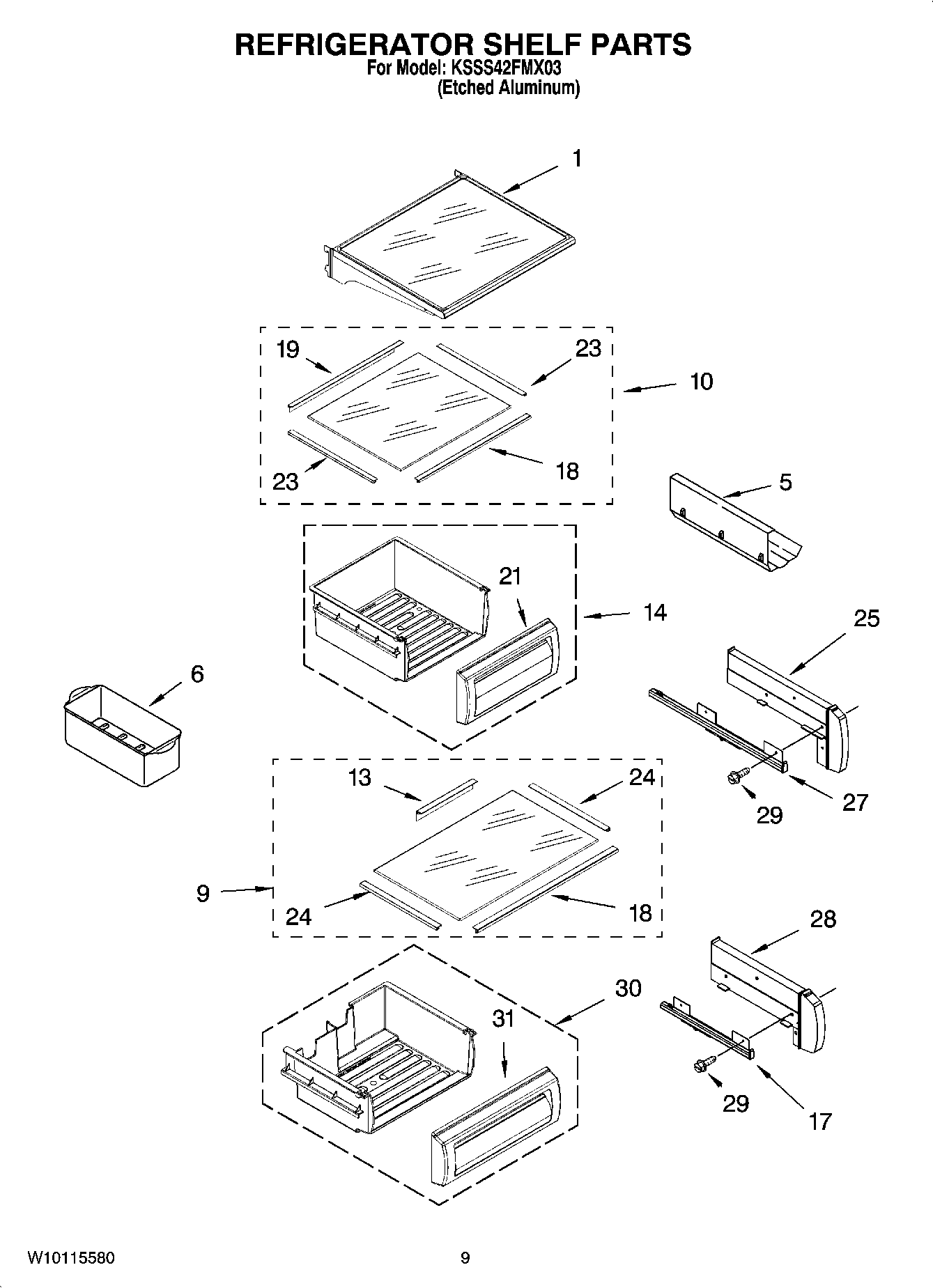 REFRIGERATOR SHELF PARTS
For Model: KSSS42FMX03
(Etched Aluminum)

1

19

23

10

23

18

5

21

14

25

6

13

24

27

29

9

24

18

28

30

31

29

17

W10115580

9