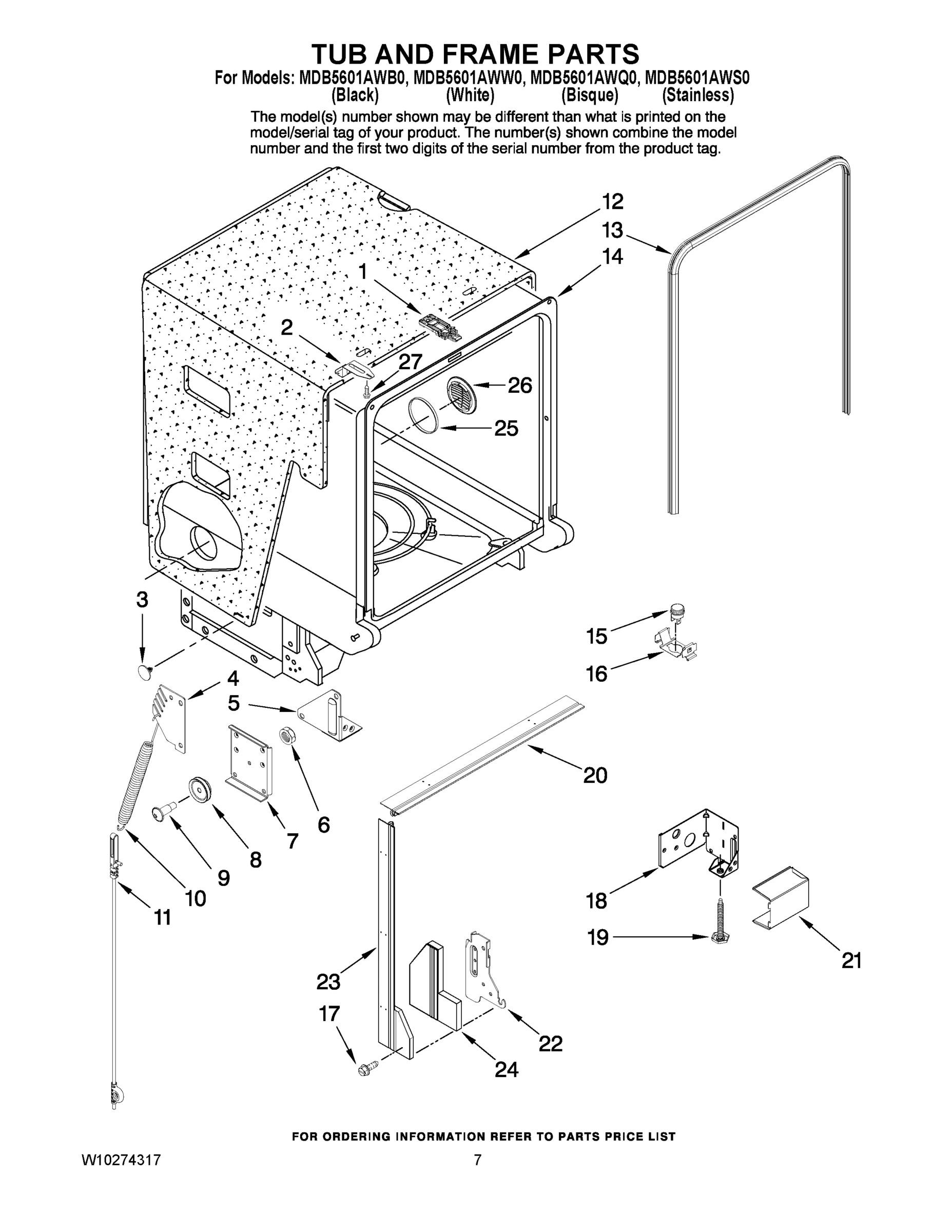 TUB AND FRAME PARTS

For Models: MDB5601AWB0, MDB5601AWW0, MDB5601AWQ0, MDB5601AWS0
(Black) (White) (Bisque) (Stainless)

The model(s) number shown may be different than what is printed on the model/serial tag of your product. The number(s) shown combine the model number and the first two digits of the serial number from the product tag.

12
13
14
1
2
27
26
25
3
15
16
4
5
20
6
7
8
9
10
11
18
19
21
23
17
22
24

FOR ORDERING INFORMATION REFER TO PARTS PRICE LIST

W10274317

7