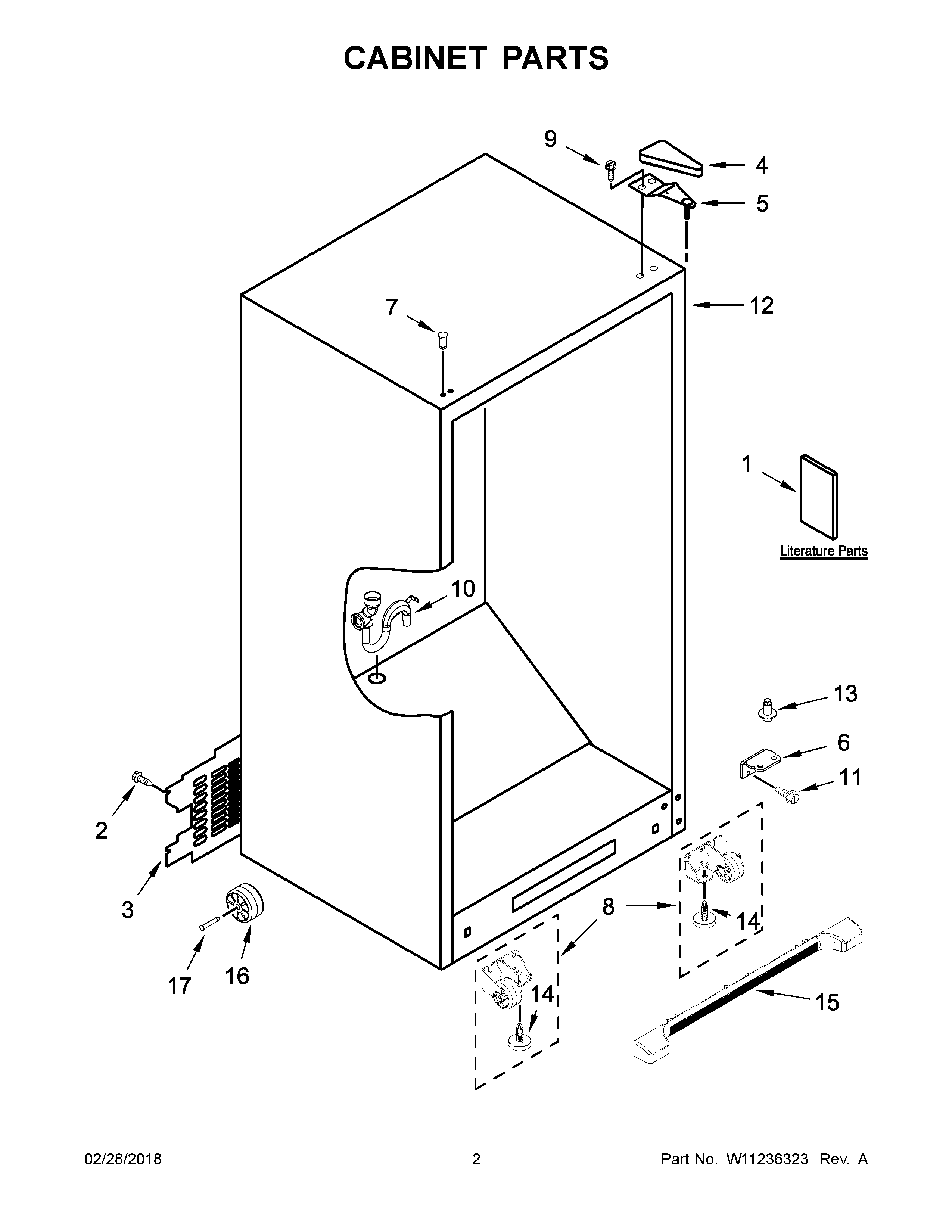 CABINET PARTS

9
4
5
12
7
1
Literature Parts
10
13
6
11
2
3
8
14
17
16
14
15

02/28/2018
2
Part No. W11236323 Rev. A