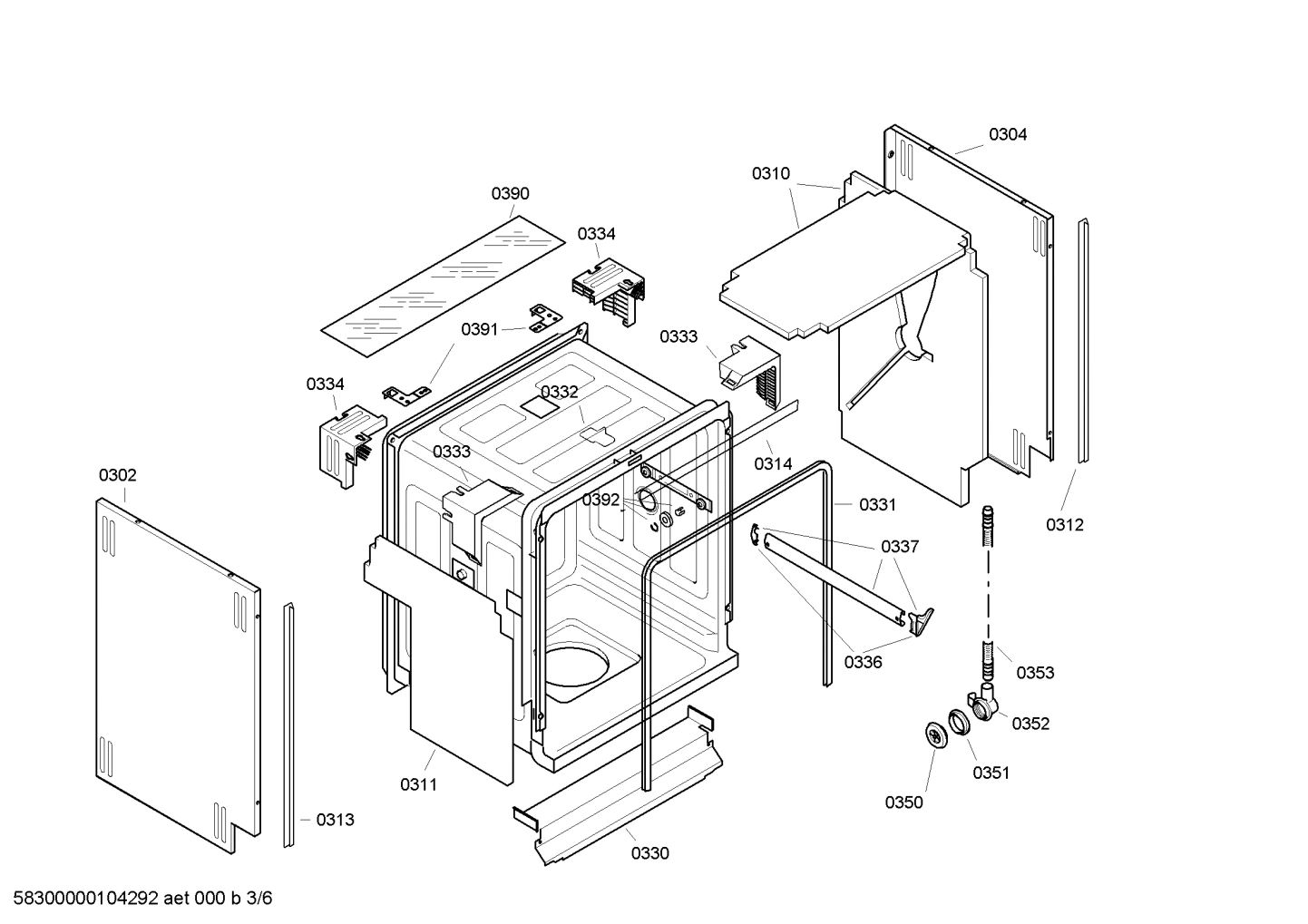 0304
0310
0390
0334
0391
0333
0334
0332
0333
0314
0302
0392
0331
0312
0337
0336
0353
0352
0351
0350
0311
0313
0330
58300000104292 aet 000 b 3/6