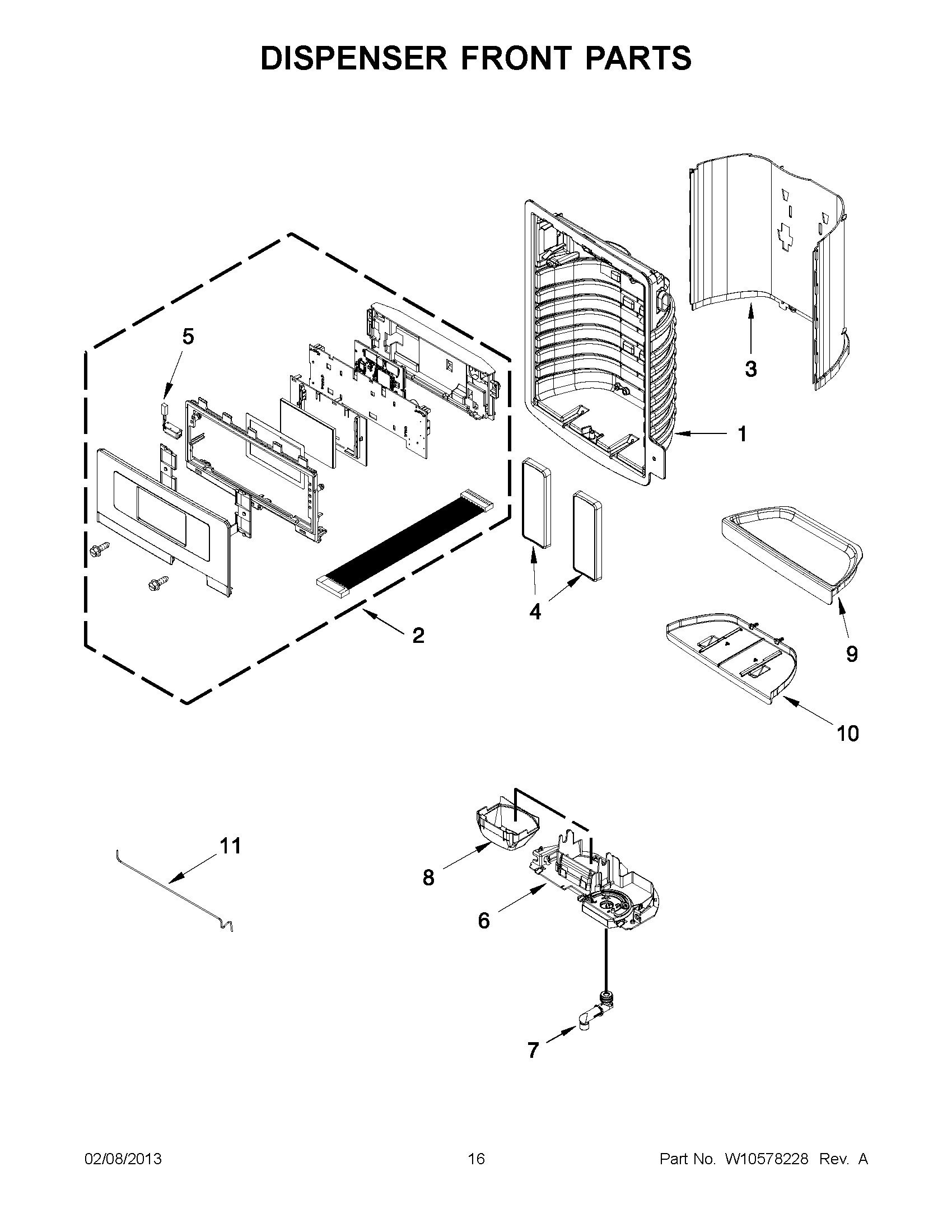 DISPENSER FRONT PARTS

5

3

1

4

2

9

10

11

8

6

7

02/08/2013 16 Part No. W10578228 Rev. A