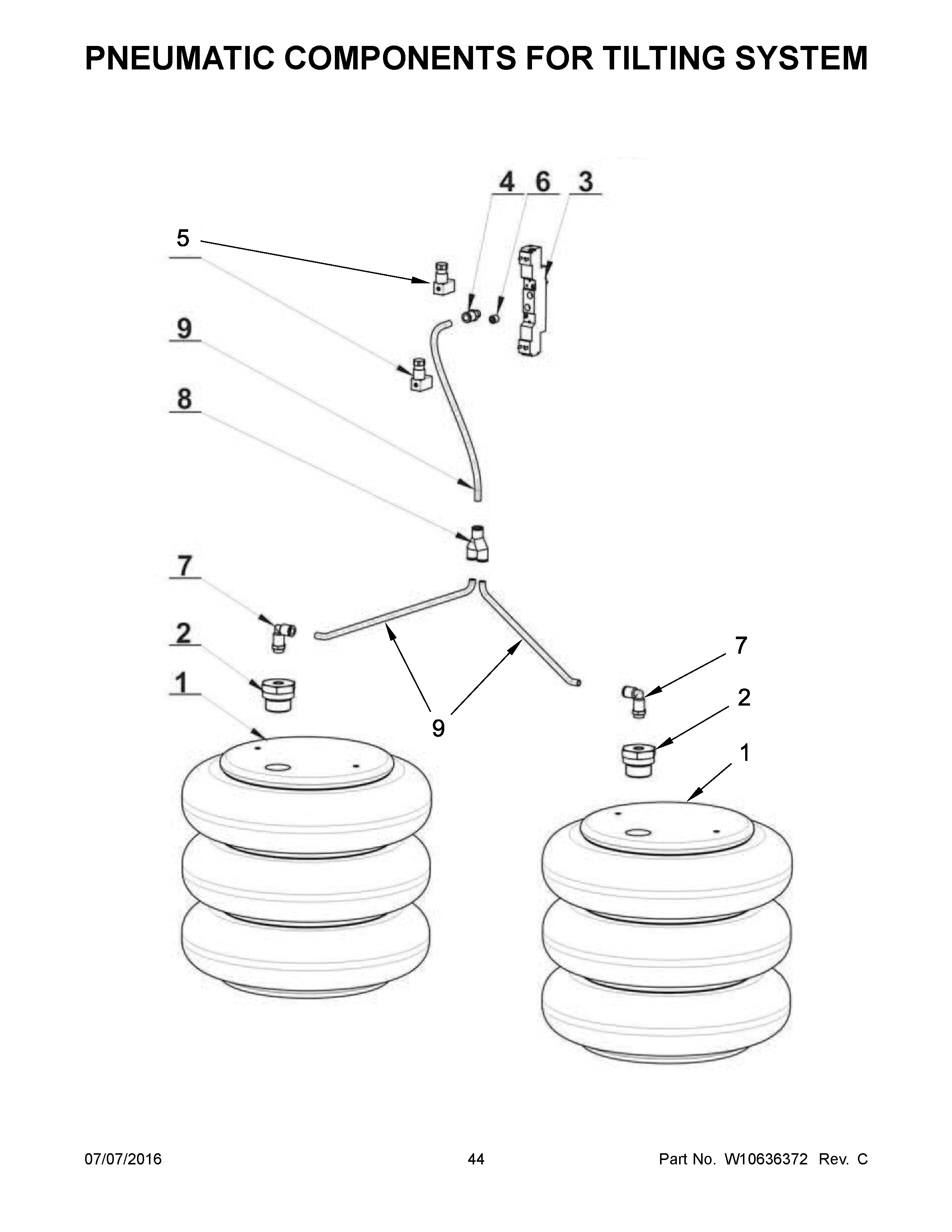 PNEUMATIC COMPONENTS FOR TILTING SYSTEM

4 6 3

5

9

8

7

2

1

9

7

2

1

07/07/2016

44

Part No. W10636372 Rev. C