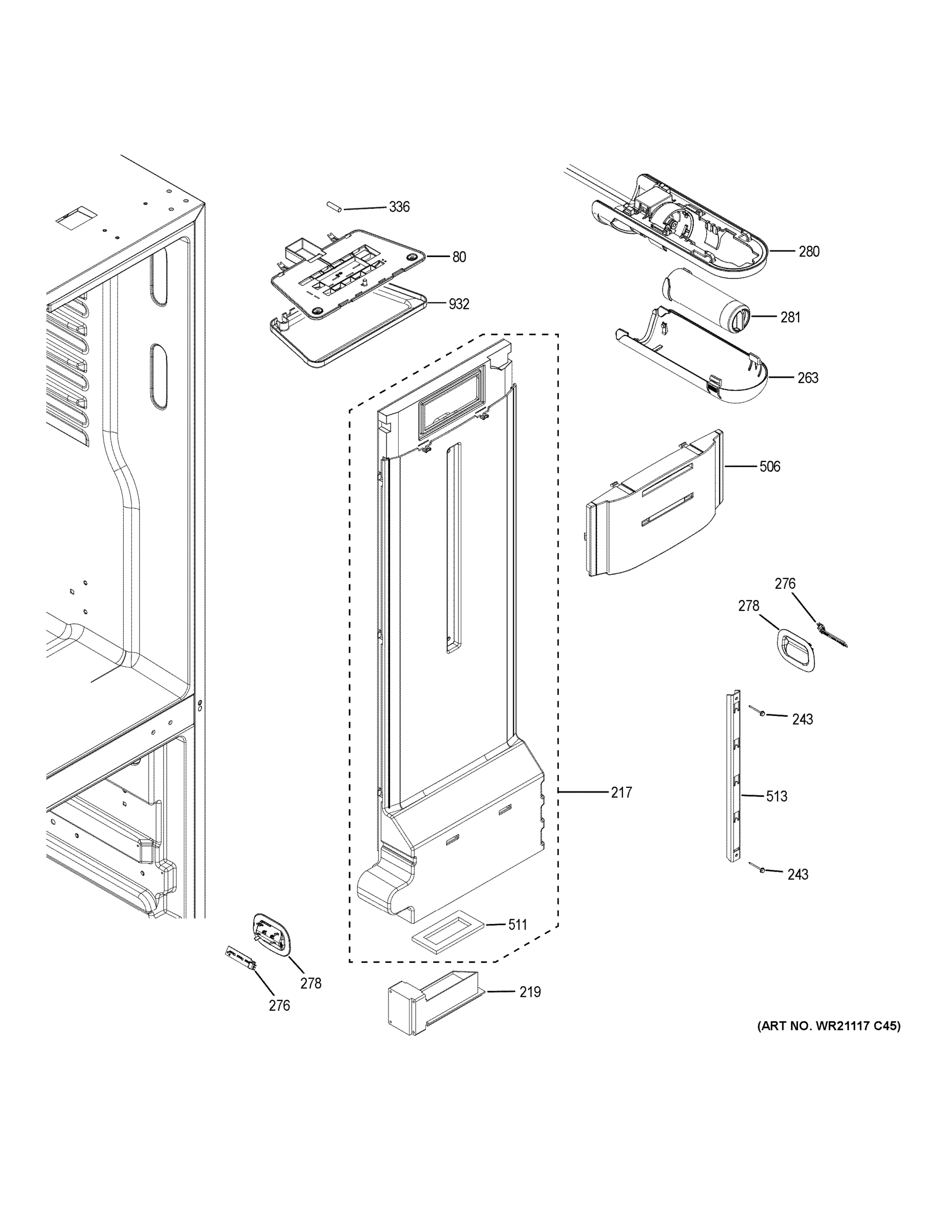 336
80
932
280
281
263
506
276
278
243
513
243
217
511
278
276
219
(ART NO. WR21117 C45)