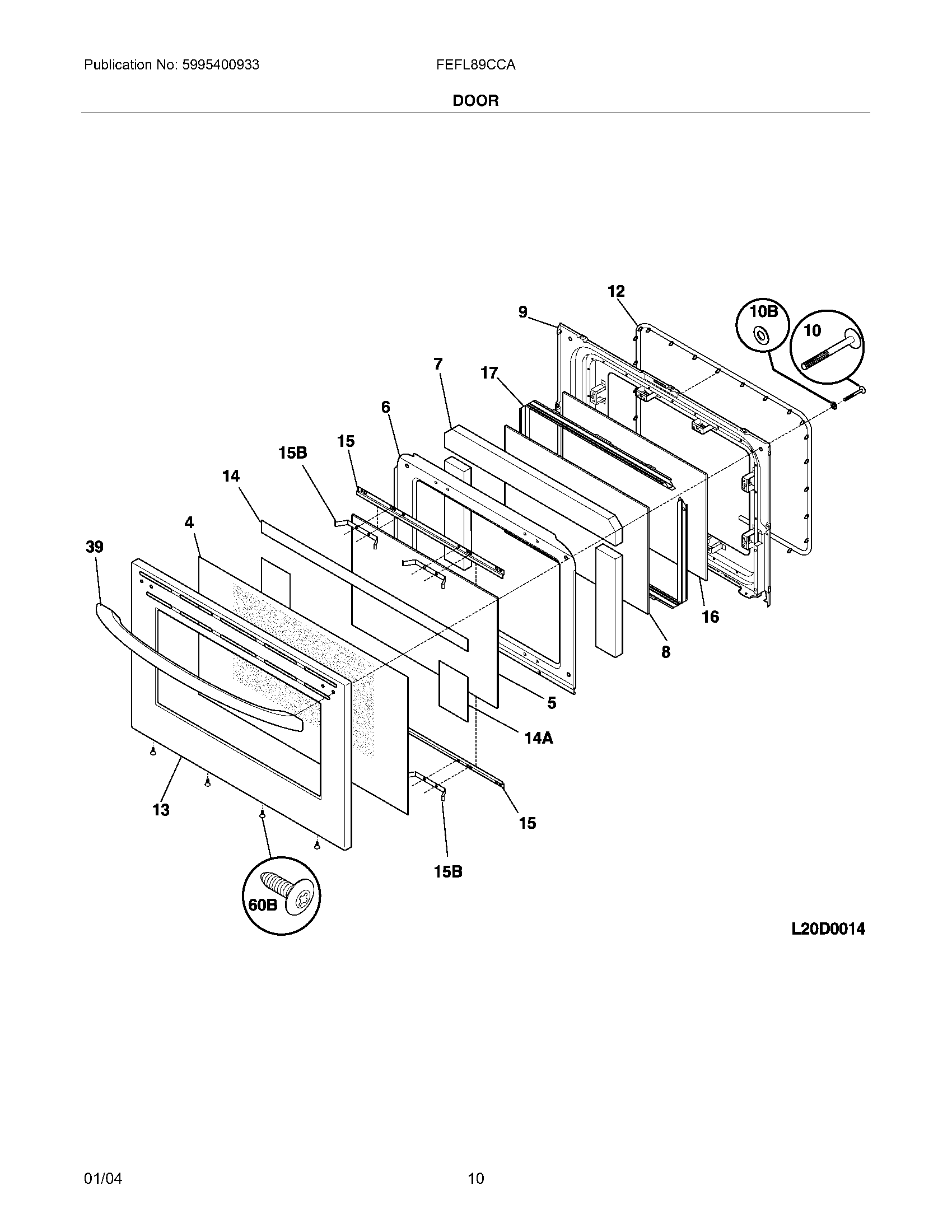 Publication No: 5995400933

FEFL89CCA

DOOR

12
9
10B
10
7
17
6
15
15B
14
4
39
16
8
5
14A
13
15
15B
60B

L20D0014

01/04

10