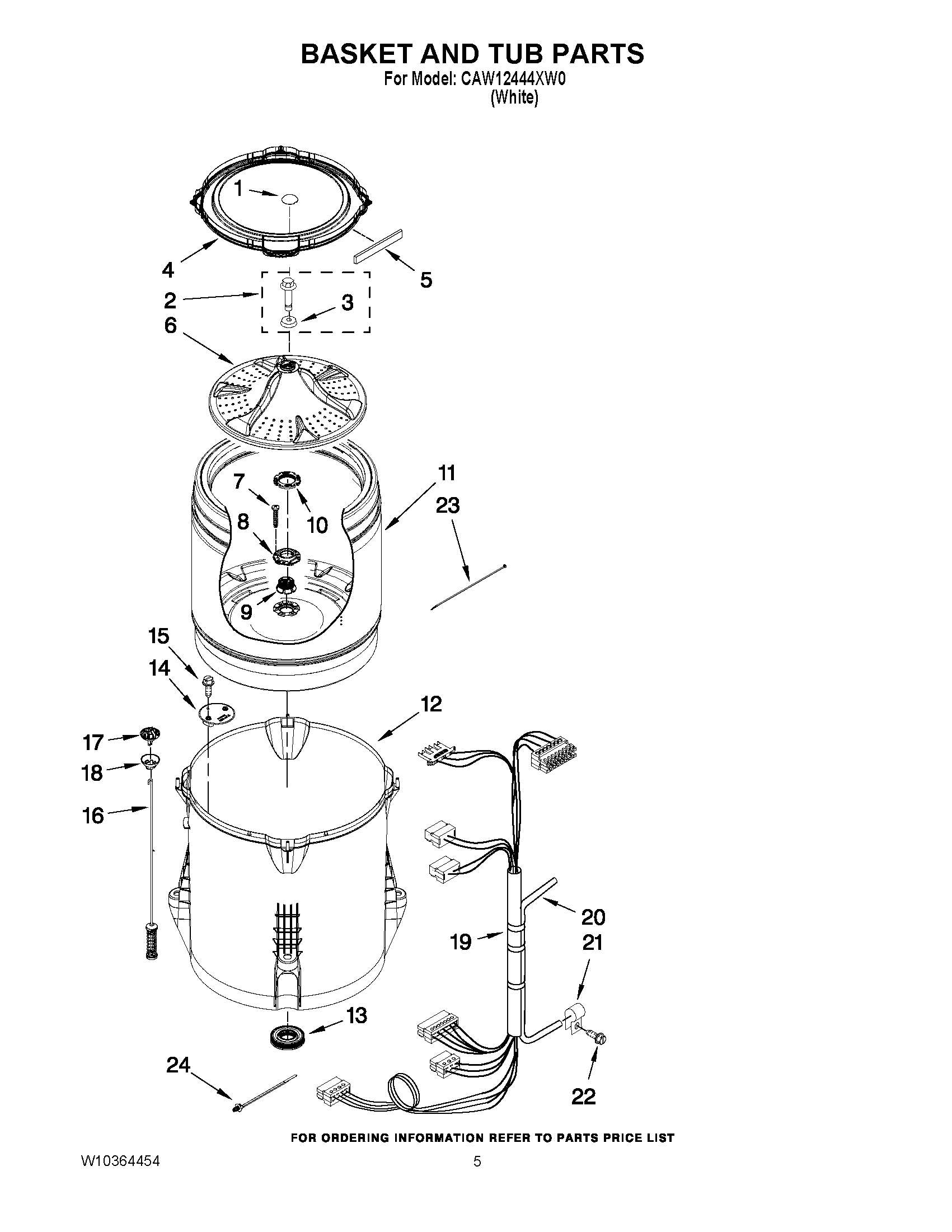 BASKET AND TUB PARTS
For Model: CAW12444XW0
(White)

1
4
5
2
3
6
7
11
23
8
10
9
15
14
12
17
18
16
20
19
21
13
24
22

FOR ORDERING INFORMATION REFER TO PARTS PRICE LIST

W10364454
5