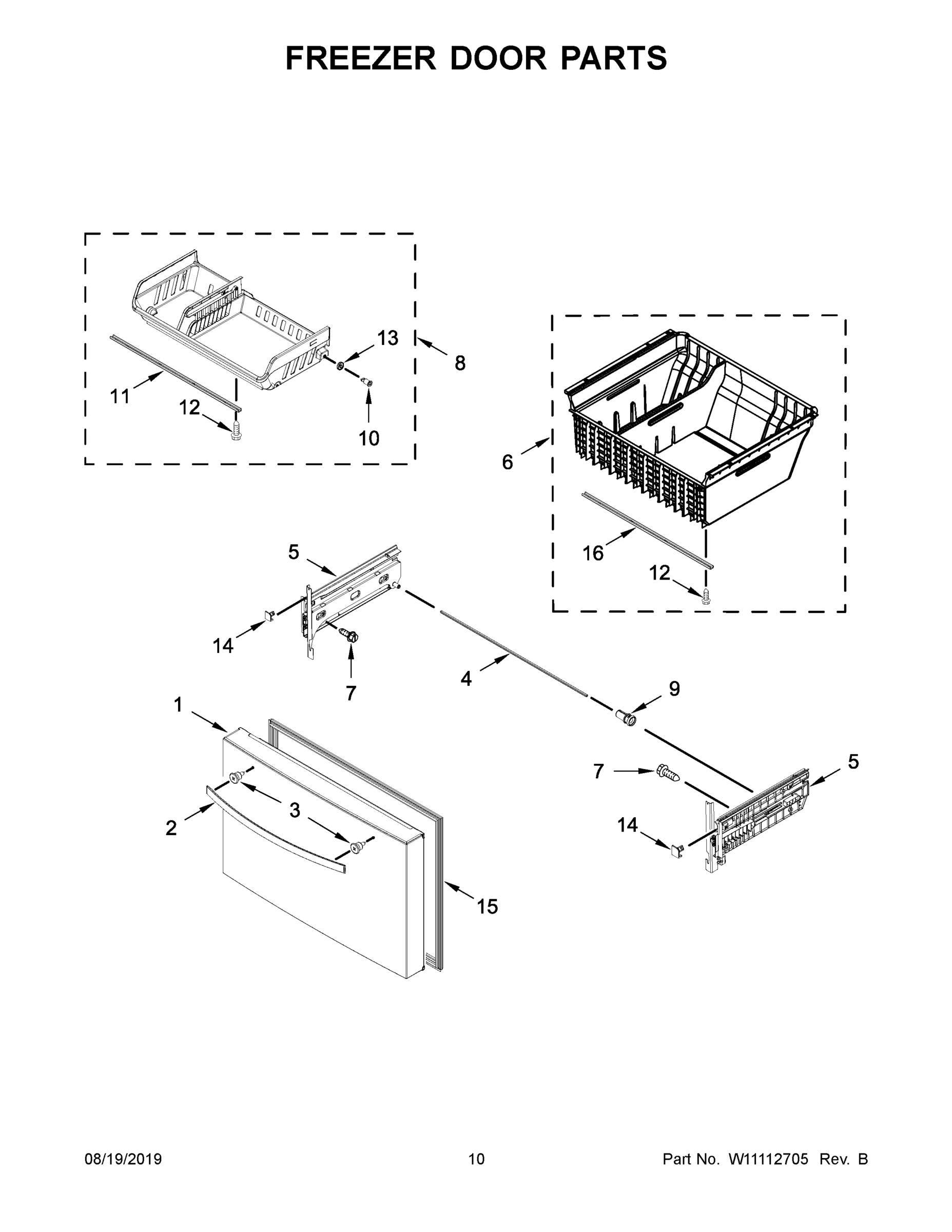 FREEZER DOOR PARTS

13
8
11
12
10
6
16
12
5
14
7
4
9
1
7
5
2
3
14
15

08/19/2019
10
Part No. W11112705 Rev. B