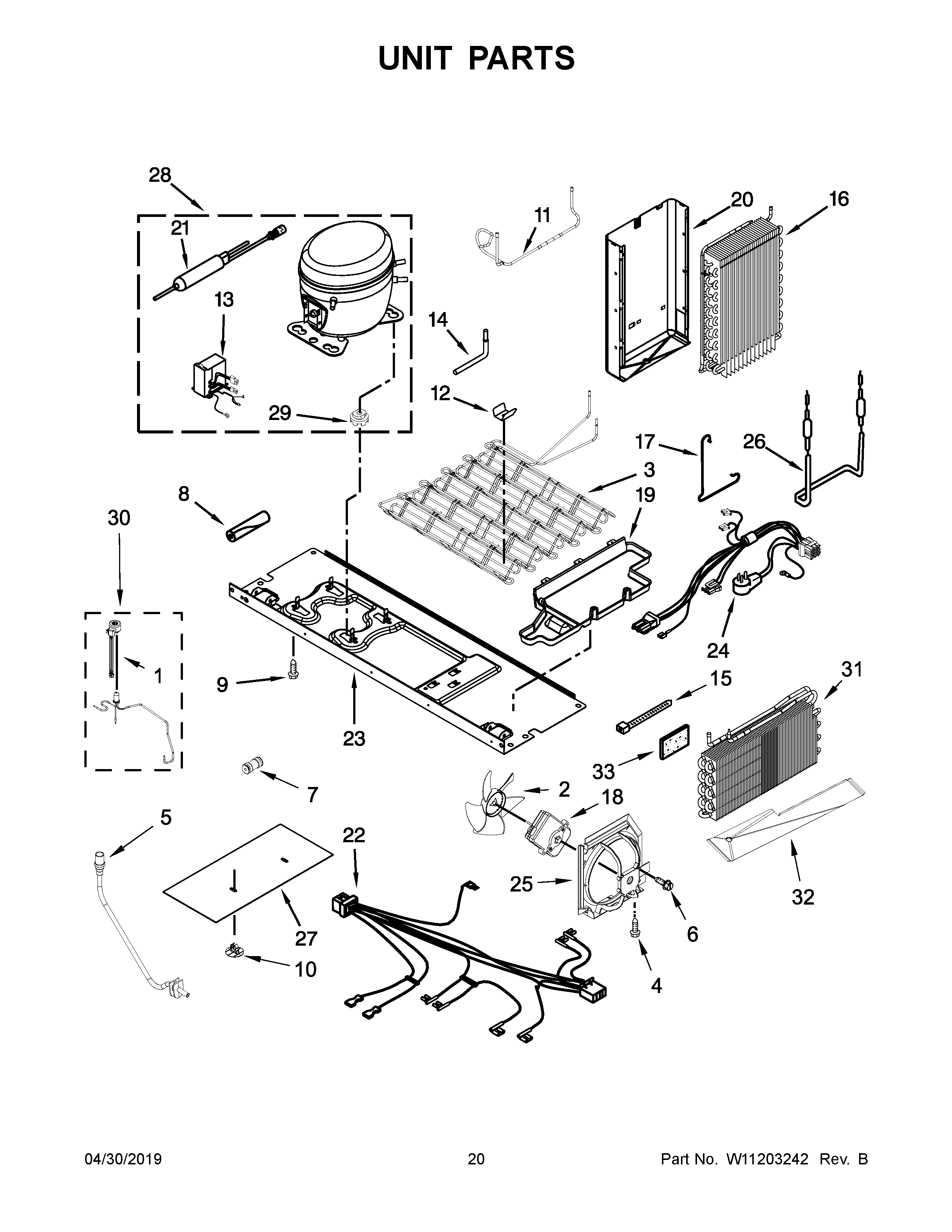 UNIT PARTS

28
21
13
29
11
20
16
14
12
17
26
3
19
8
30
1
9
23
24
15
31
33
7
2
18
5
22
25
32
27
6
10
4

04/30/2019 20 Part No. W11203242 Rev. B