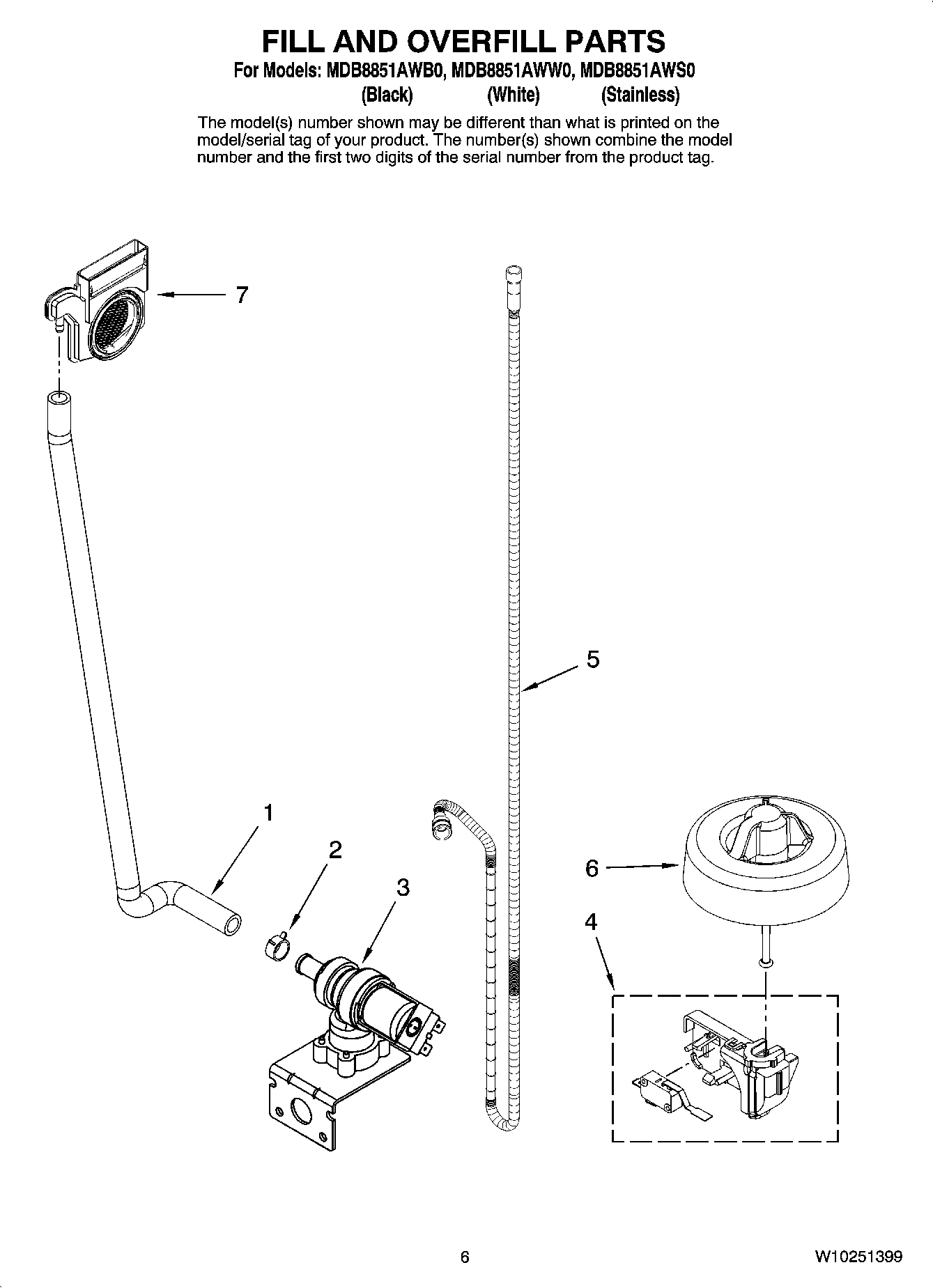 FILL AND OVERFILL PARTS

For Models: MDB8851AWB0, MDB8851AWW0, MDB8851AWS0
(Black) (White) (Stainless)

The model(s) number shown may be different than what is printed on the model/serial tag of your product. The number(s) shown combine the model number and the first two digits of the serial number from the product tag.

7

5

1

2

3

6

4

6

W10251399