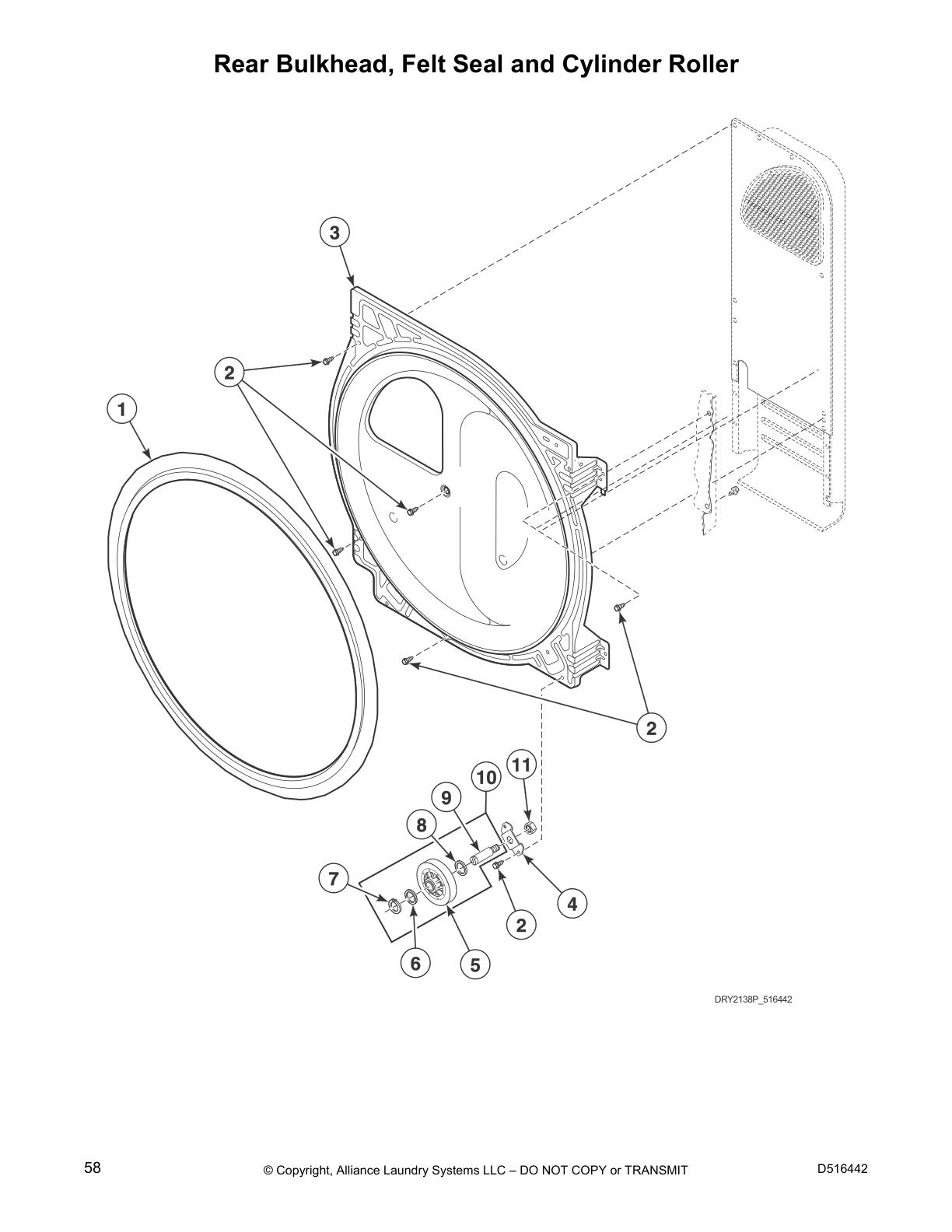 Rear Bulkhead, Felt Seal and Cylinder Roller

3

2

1

2

11

10

9

8

7

4

2

6

5

DRY2138P_516442

58

© Copyright, Alliance Laundry Systems LLC – DO NOT COPY or TRANSMIT

D516442