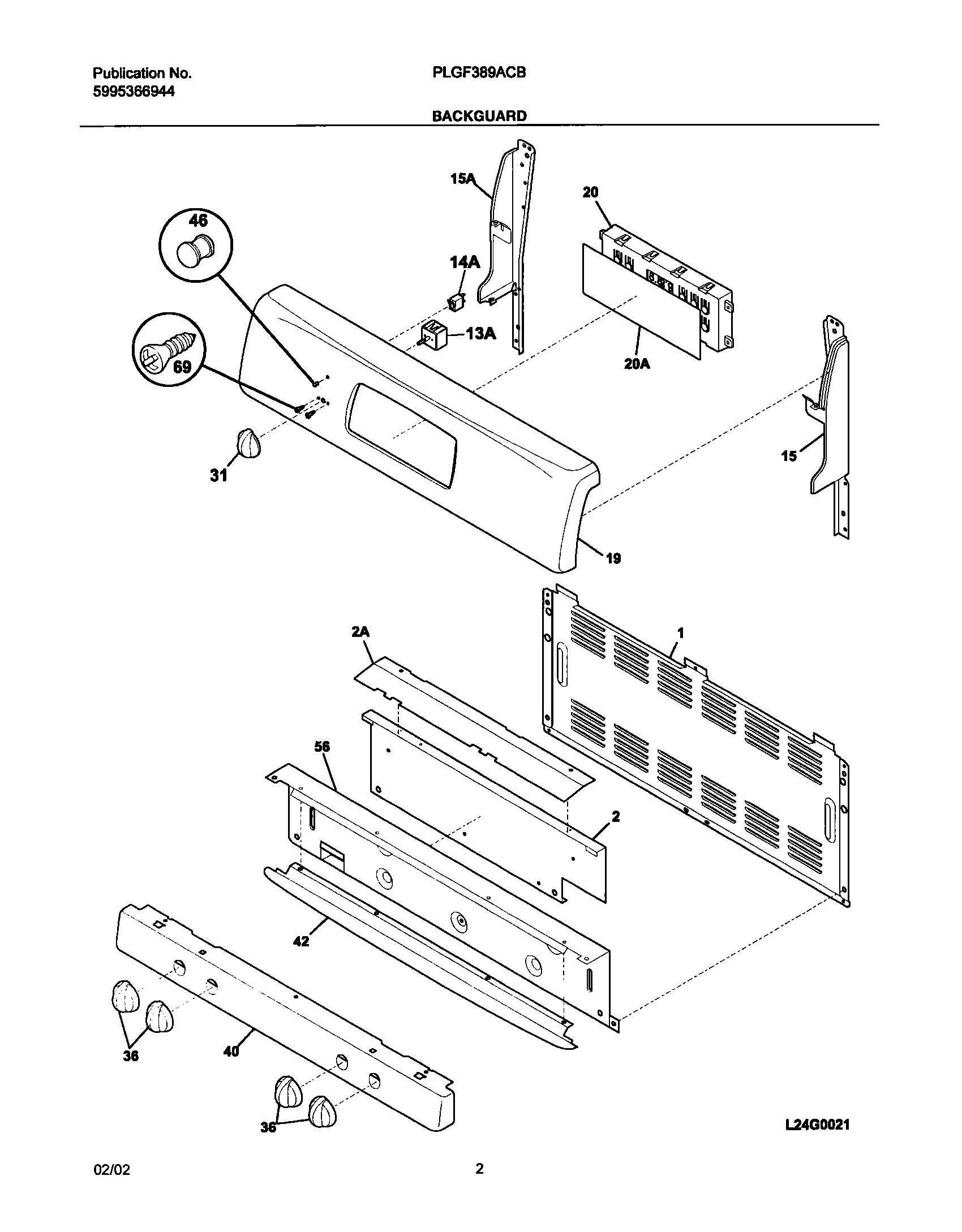 Publication No.
5995366944

PLGF389ACB

BACKGUARD

15A

20

46

14A

13A

69

20A

31

15

19

2A

1

56

2

42

36

40

36

L24G0021

02/02

2