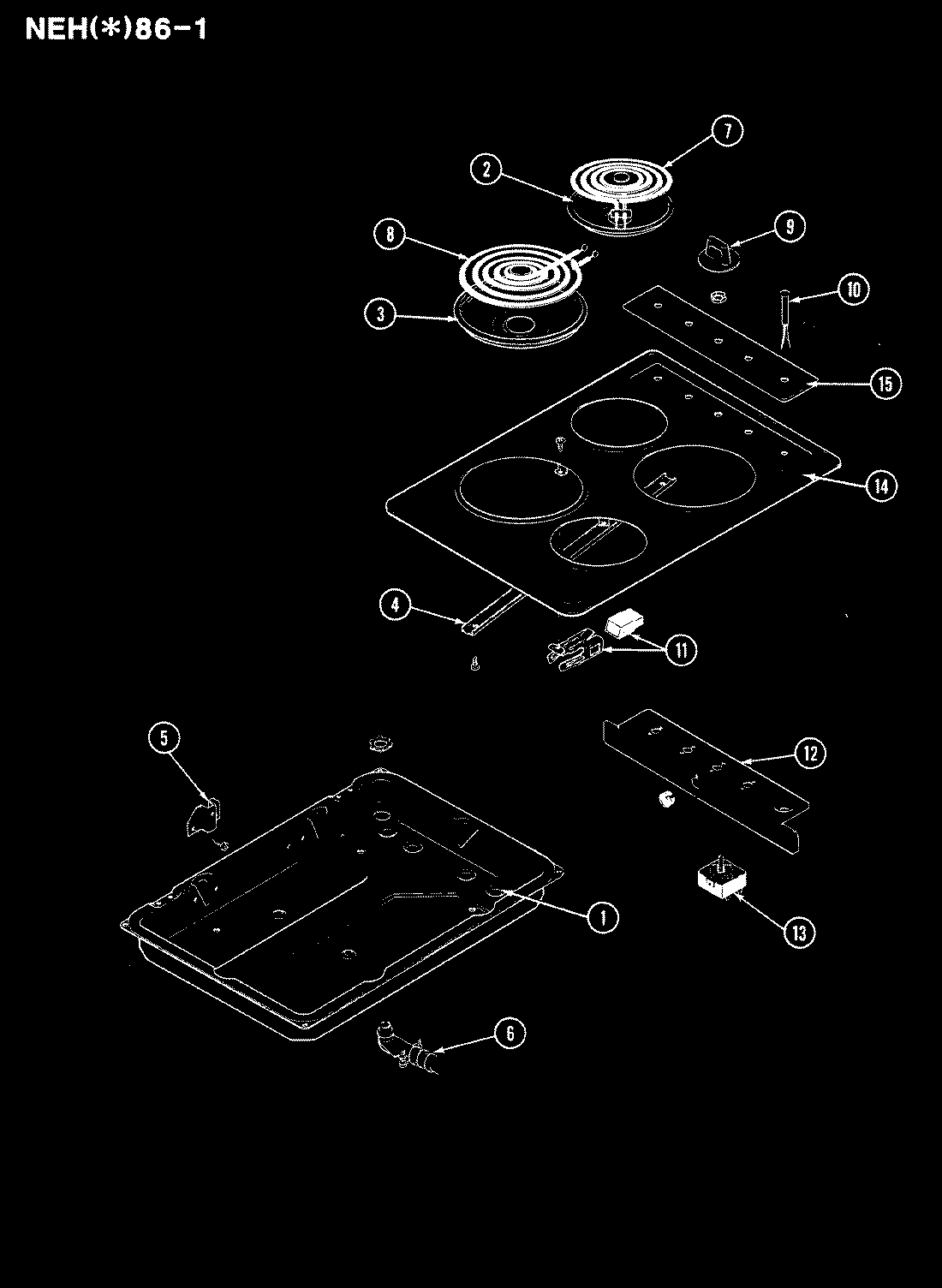 NEH(*)86-1

7
2
9
8
10
3
15
14
4
11
5
12
1
13
6