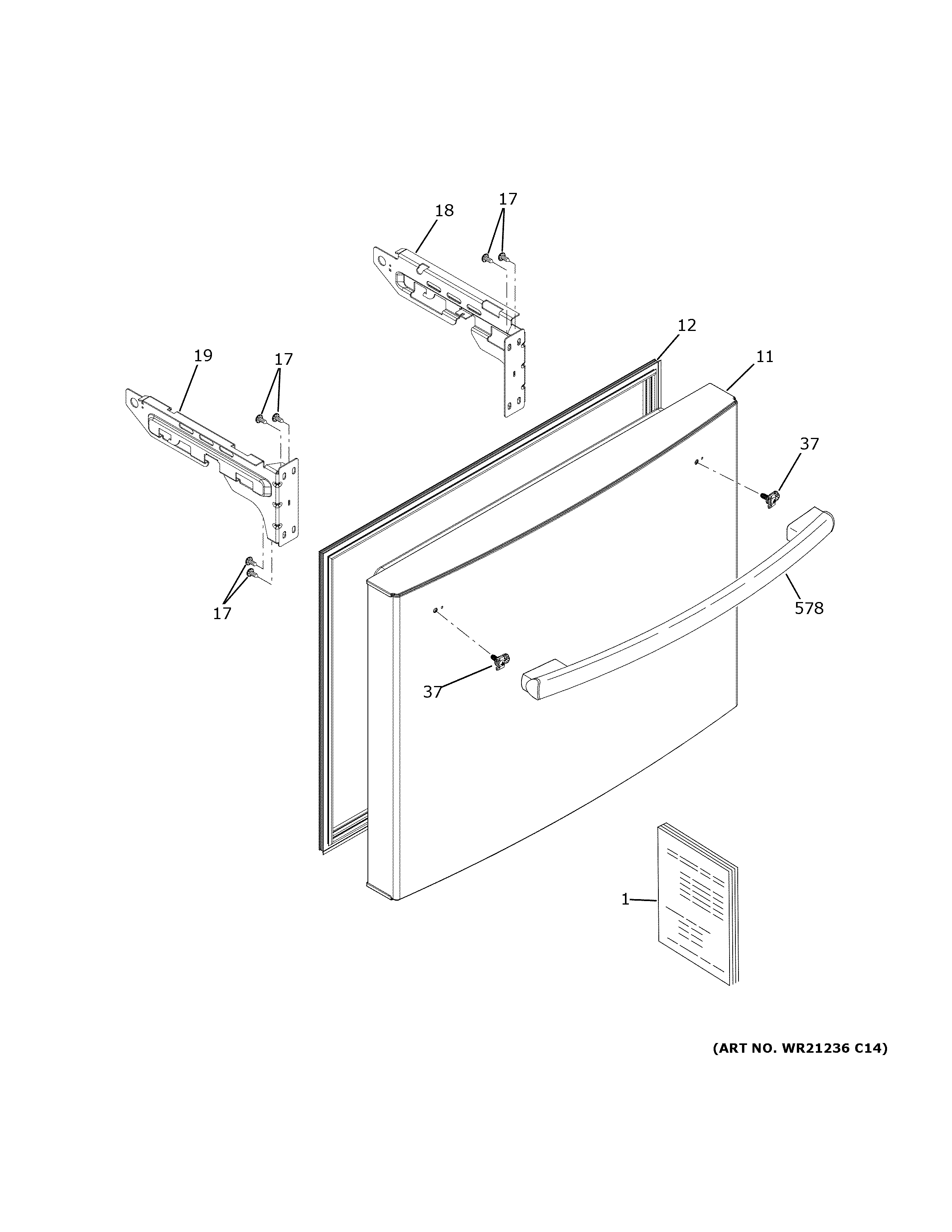 17
18
12
19
17
11
37
17
578
37
1
(ART NO. WR21236 C14)