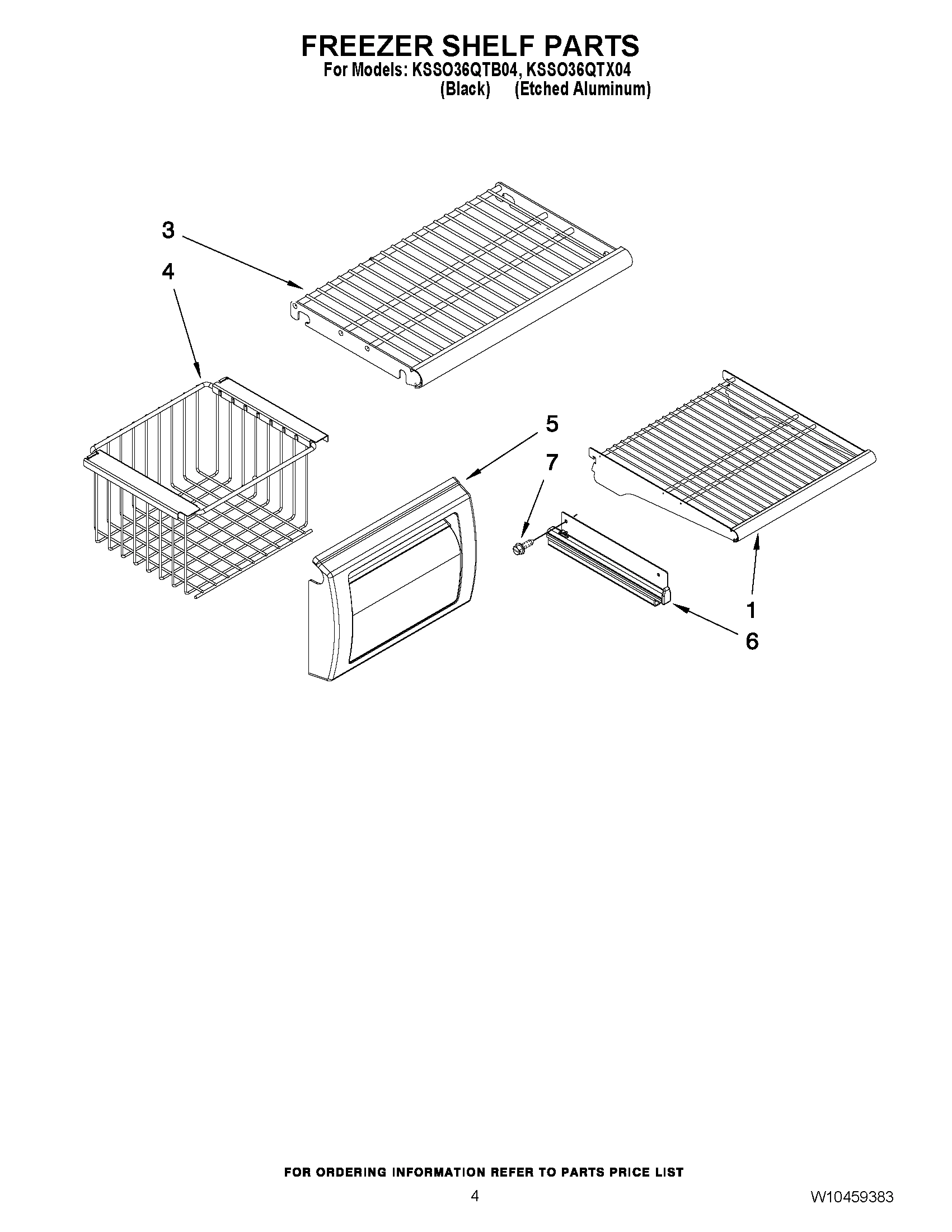 FREEZER SHELF PARTS
For Models: KSSO36QTB04, KSSO36QTX04
(Black) (Etched Aluminum)

3
4
5
7
1
6

FOR ORDERING INFORMATION REFER TO PARTS PRICE LIST
4
W10459383