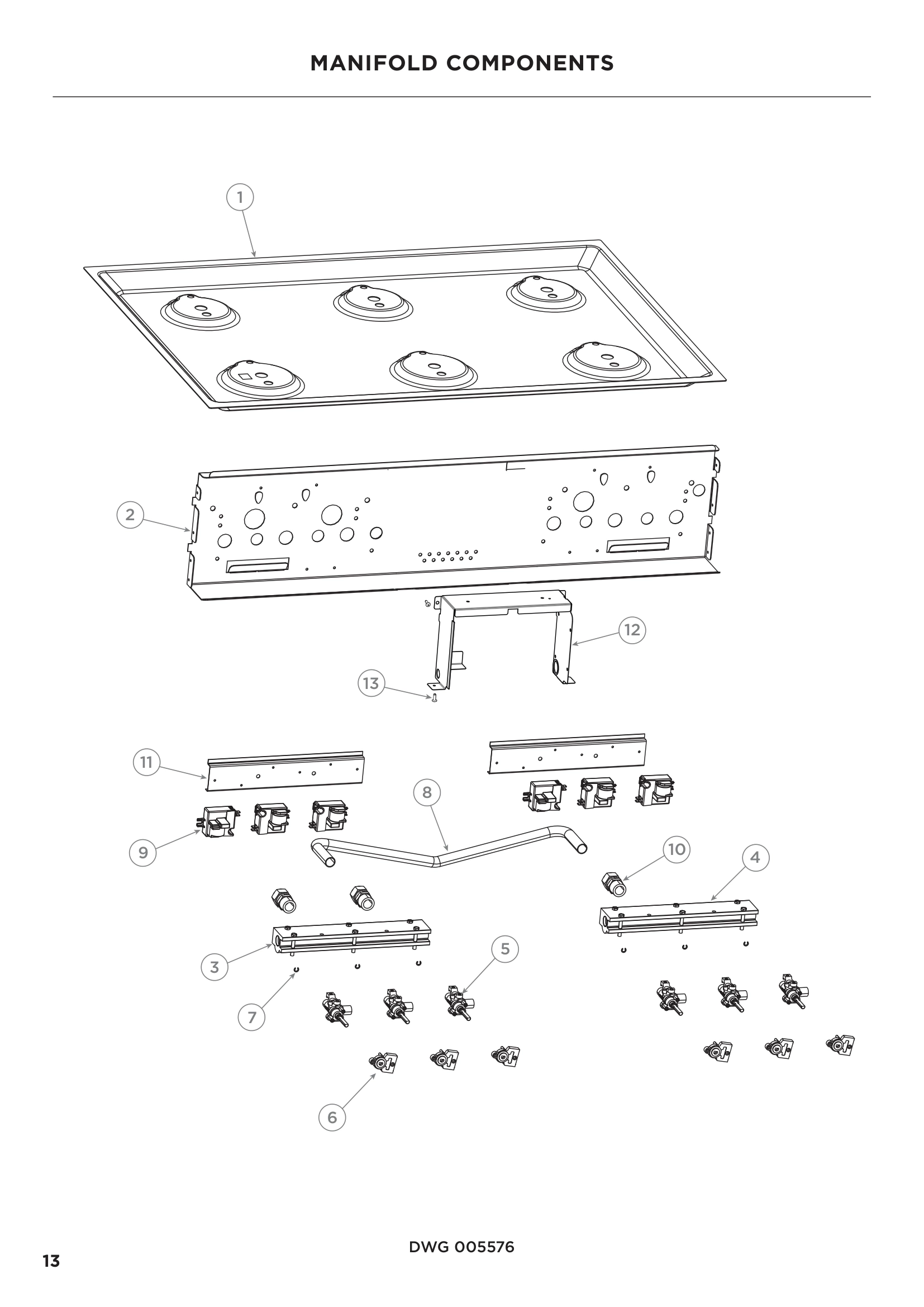 MANIFOLD COMPONENTS

1

2

12

13

11

8

9

10

4

3

5

7

6

DWG 005576

13