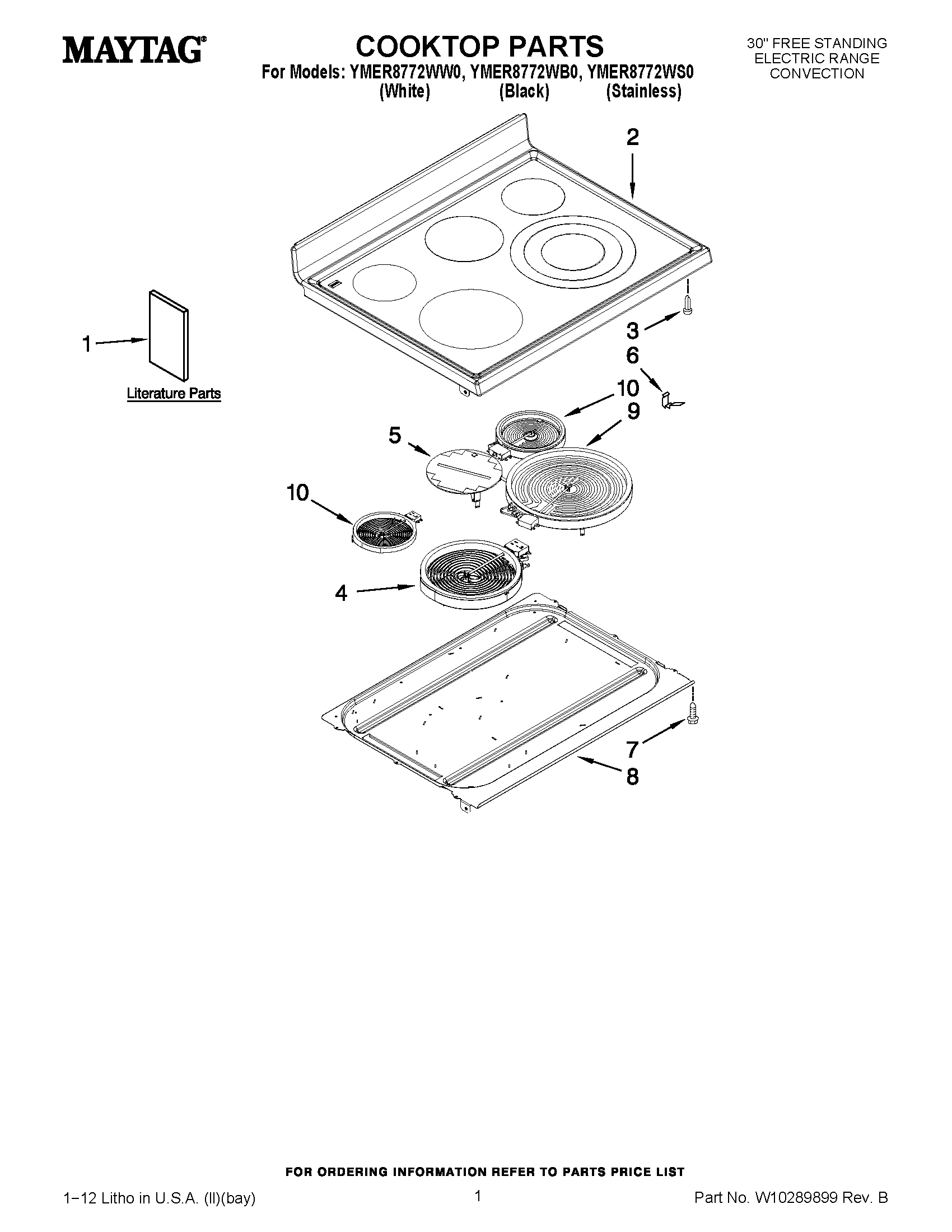 MAYTAG®

COOKTOP PARTS
For Models: YMER8772WW0, YMER8772WB0, YMER8772WS0
(White) (Black) (Stainless)

30" FREE STANDING
ELECTRIC RANGE
CONVECTION

2

1

Literature Parts

3

6

10

9

5

10

4

7

8

FOR ORDERING INFORMATION REFER TO PARTS PRICE LIST

1−12 Litho in U.S.A. (ll)(bay)

1

Part No. W10289899 Rev. B