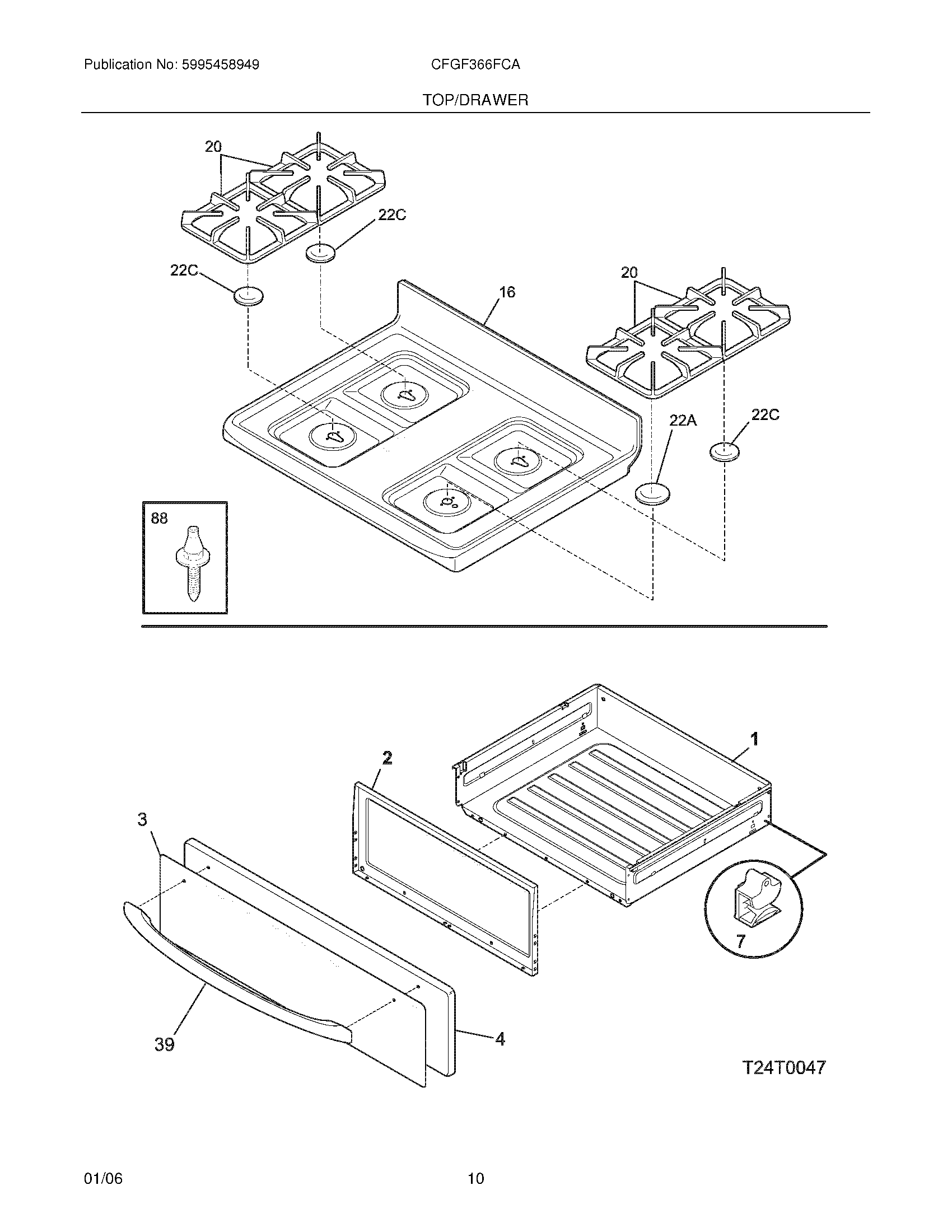 Publication No: 5995458949

CFGF366FCA

TOP/DRAWER

20

22C

22C

16

20

22A

22C

88

1

2

3

7

39

4

T24T0047

01/06

10