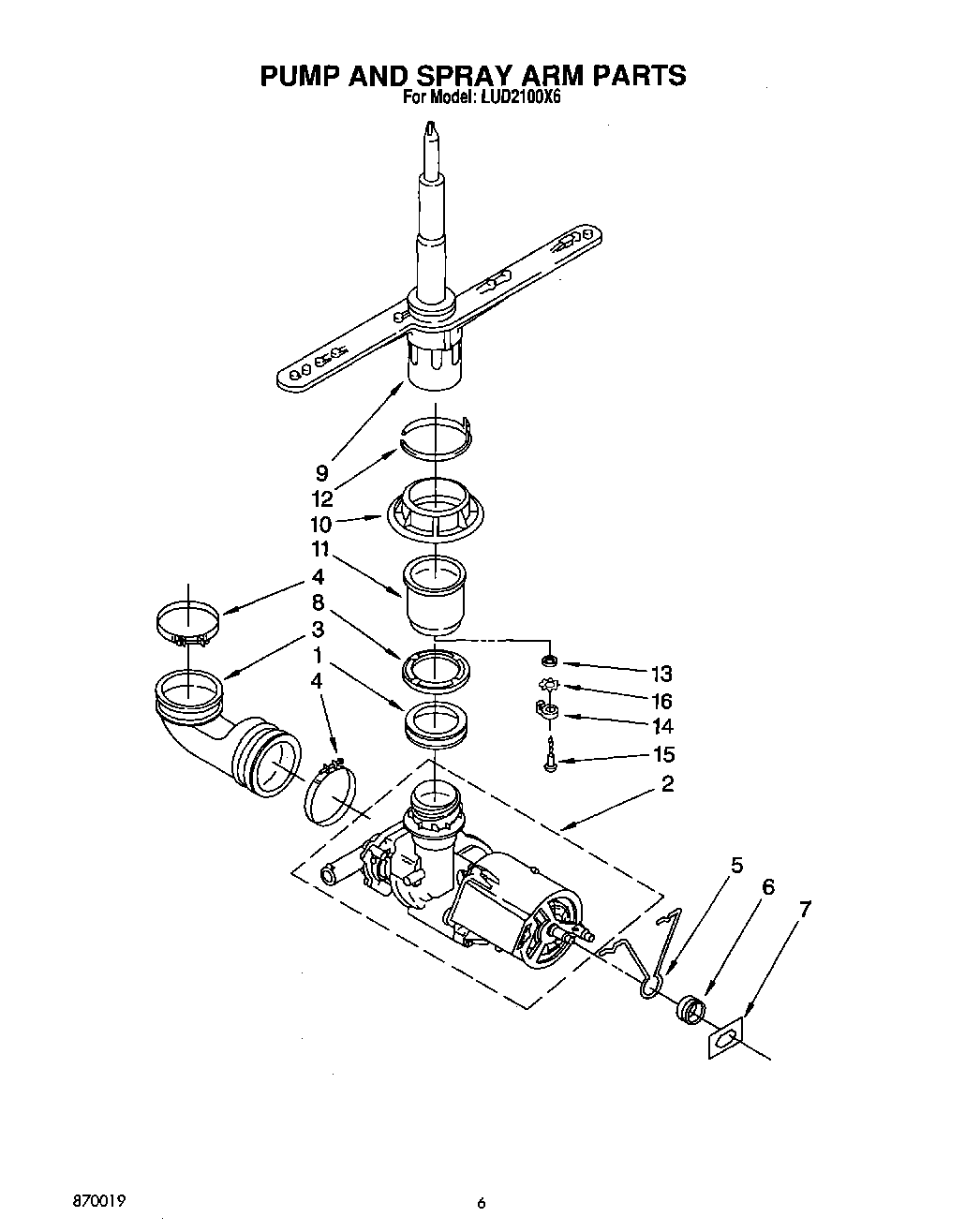 PUMP AND SPRAY ARM PARTS
For Model: LUD2100X6

9
12
10
11
4
8
3
1
4
13
16
14
15
2
5
6
7

870019

6