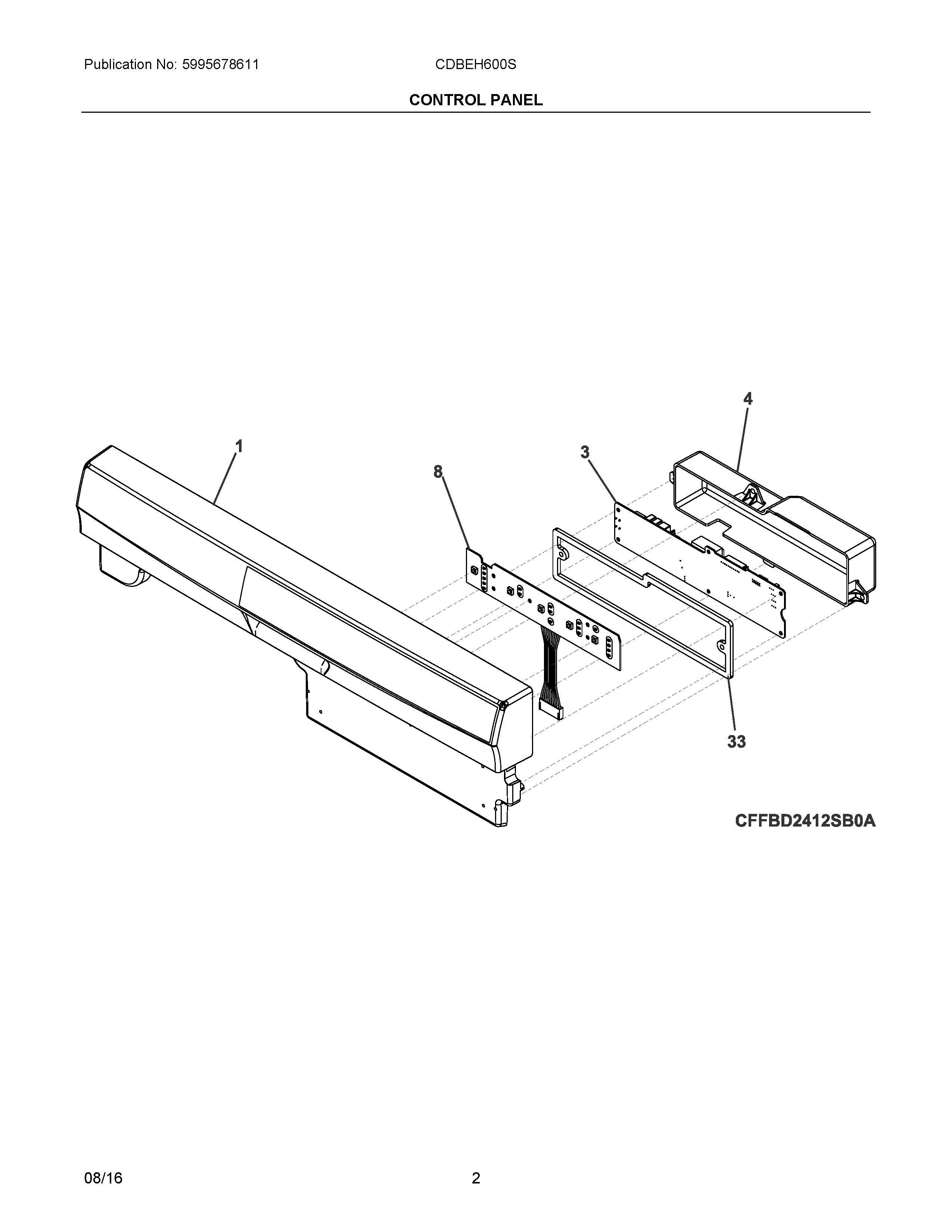 Publication No: 5995678611

CDBEH600S

CONTROL PANEL

4

1

3

8

33

CFFBD2412SB0A

08/16

2