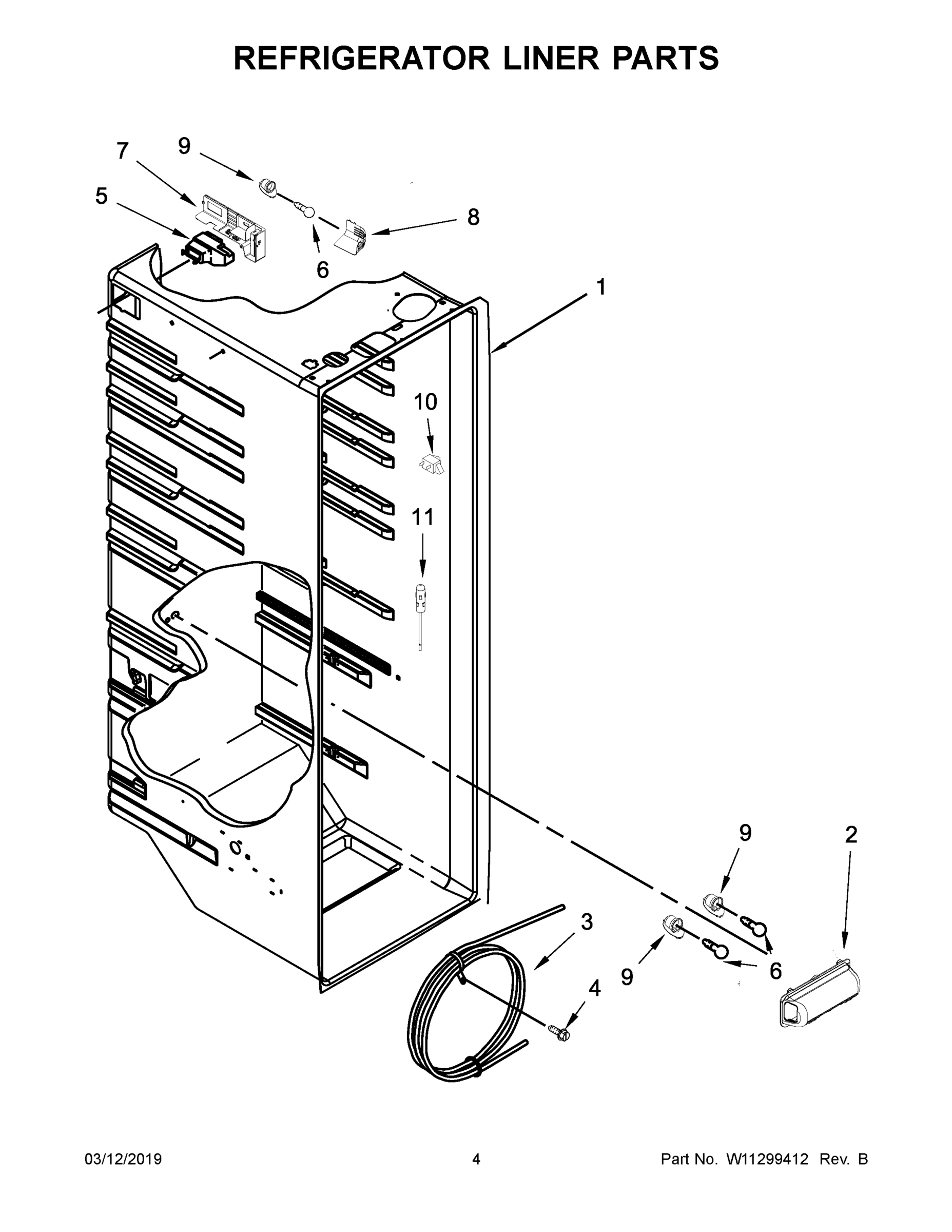 REFRIGERATOR LINER PARTS

7
9
5
8
6
1
10
11
9
2
3
9
6
4

03/12/2019
4
Part No. W11299412 Rev. B