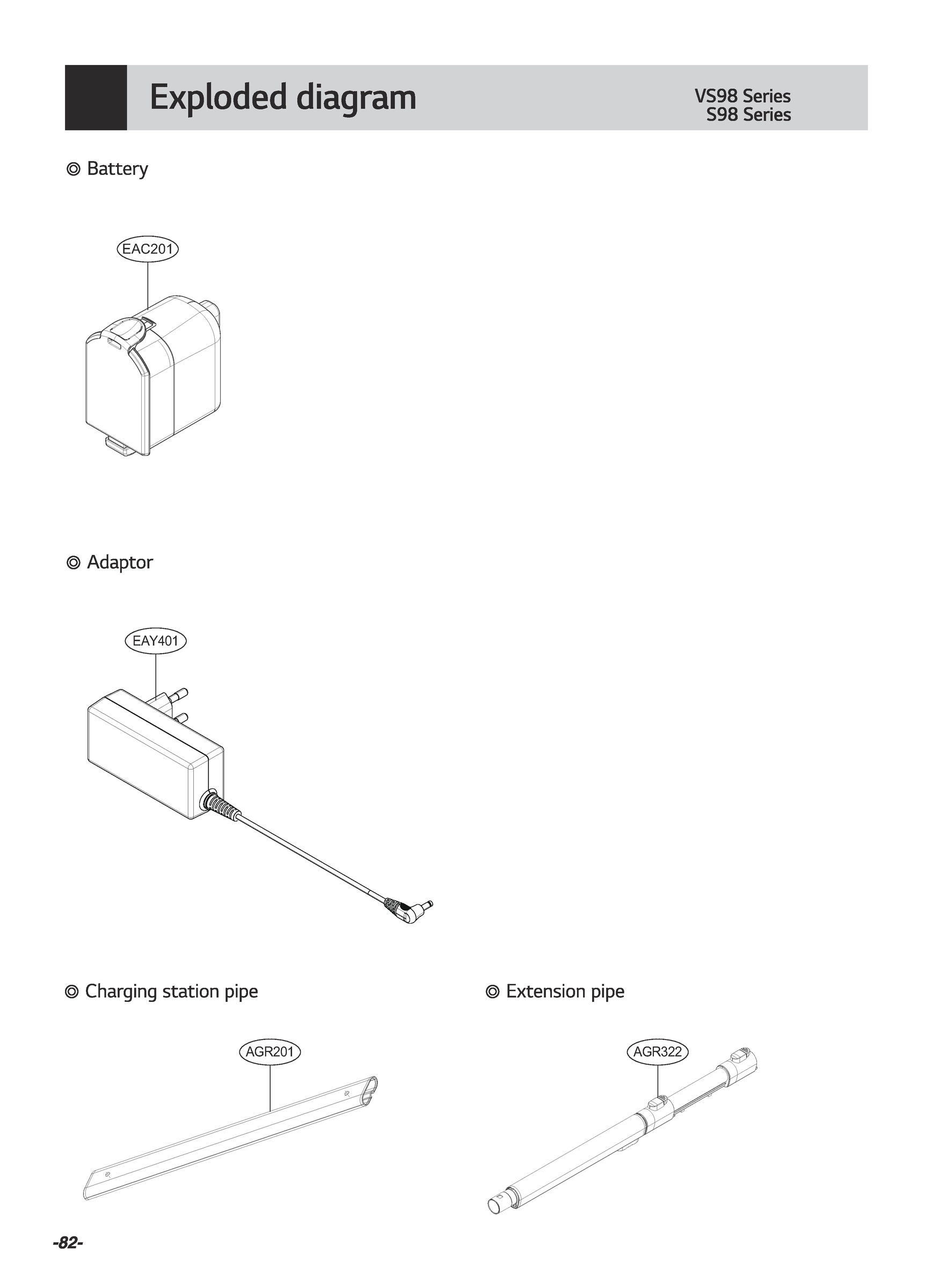 Exploded diagram

VS98 Series
S98 Series

◎ Battery

EAC201

◎ Adaptor

EAY401

◎ Charging station pipe

AGR201

◎ Extension pipe

AGR322

-82-