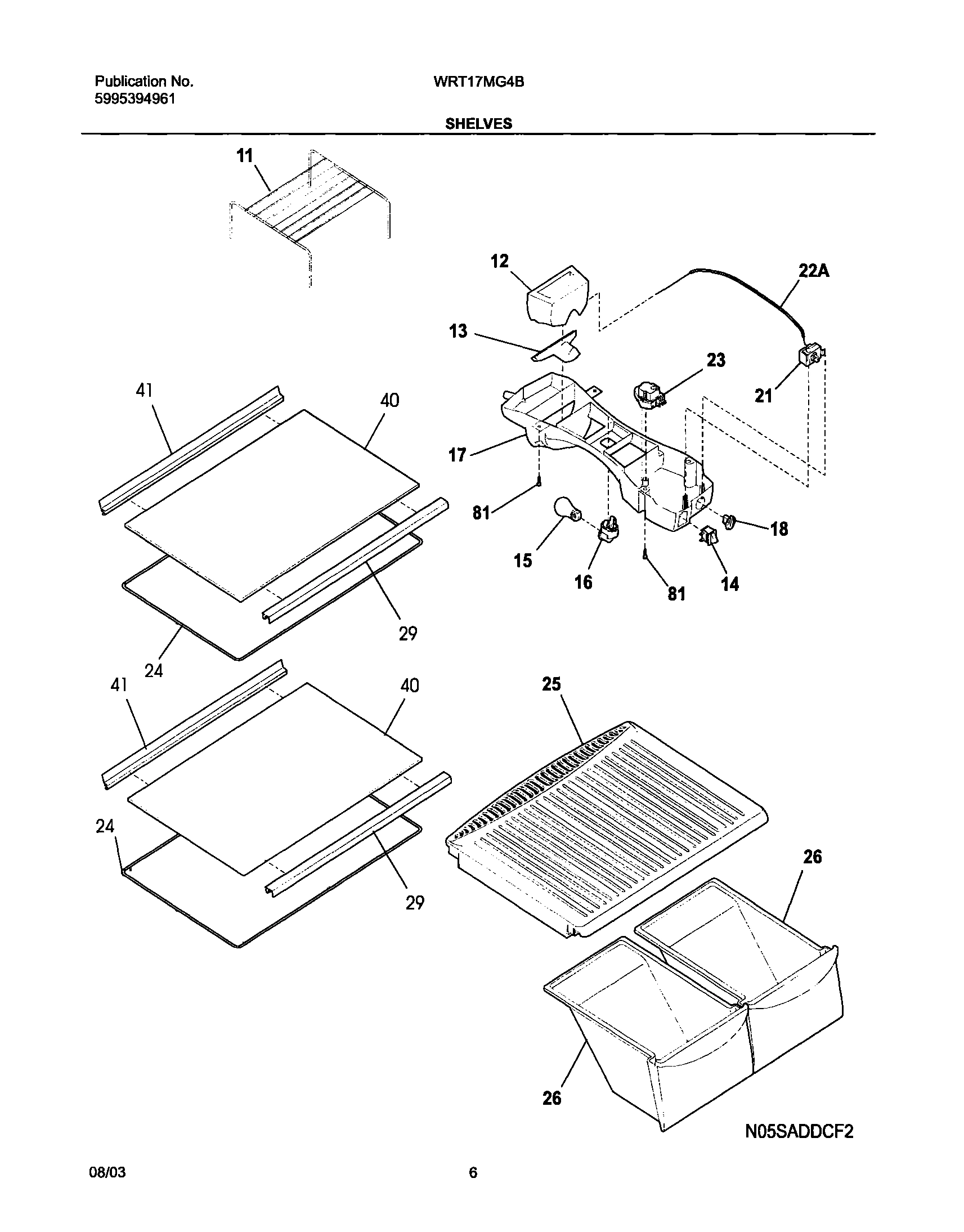 Publication No.
5995394961

WRT17MG4B

SHELVES

11

12

22A

13

23

21

41

40

17

81

18

15

16

81

14

29

24

41

40

25

24

29

26

26

N05SADDCF2

08/03

6