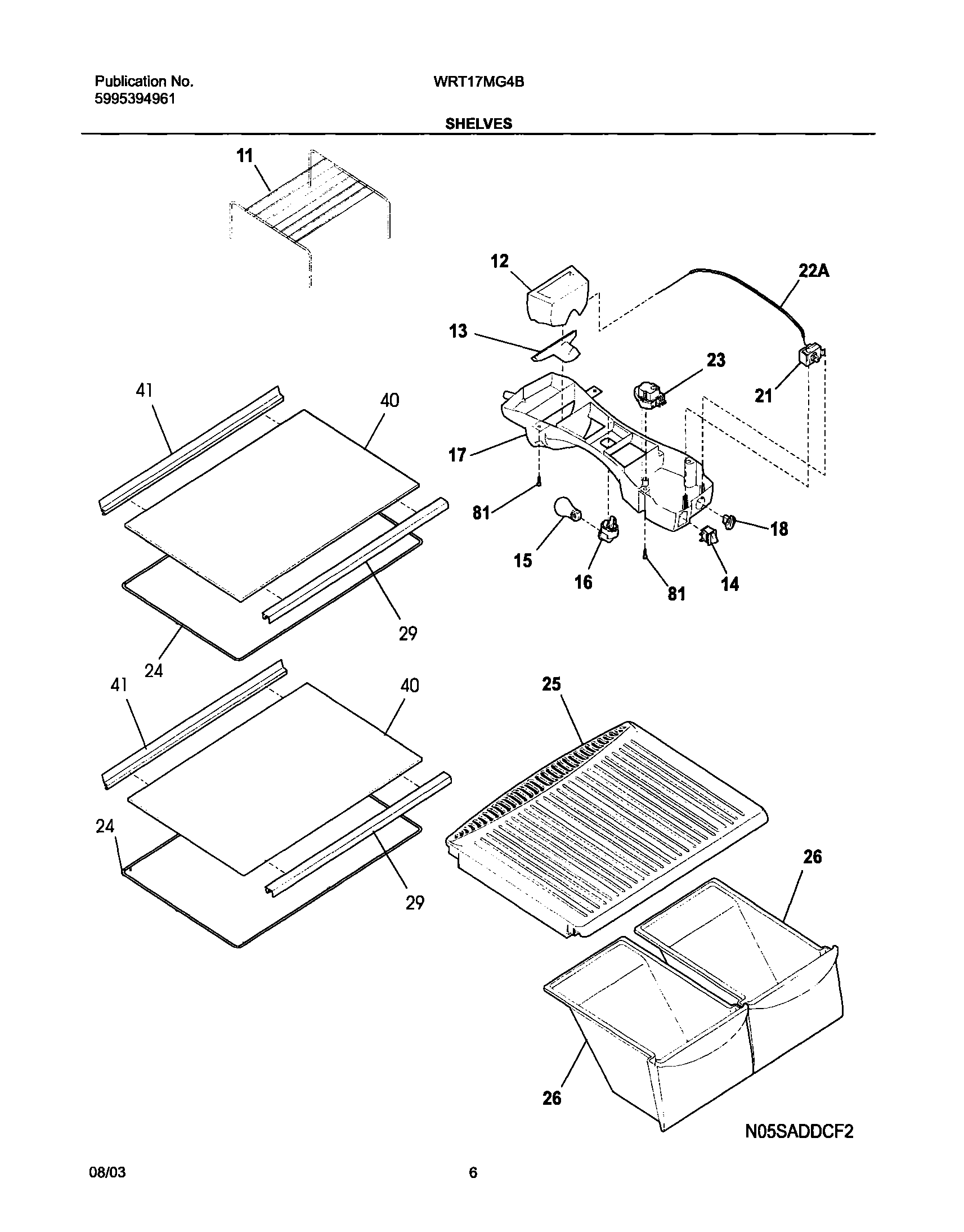 Publication No.
5995394961

WRT17MG4B

SHELVES

11

12

22A

13

23

21

41

40

17

81

18

15

16

81

14

29

24

41

40

25

24

29

26

26

N05SADDCF2

08/03

6