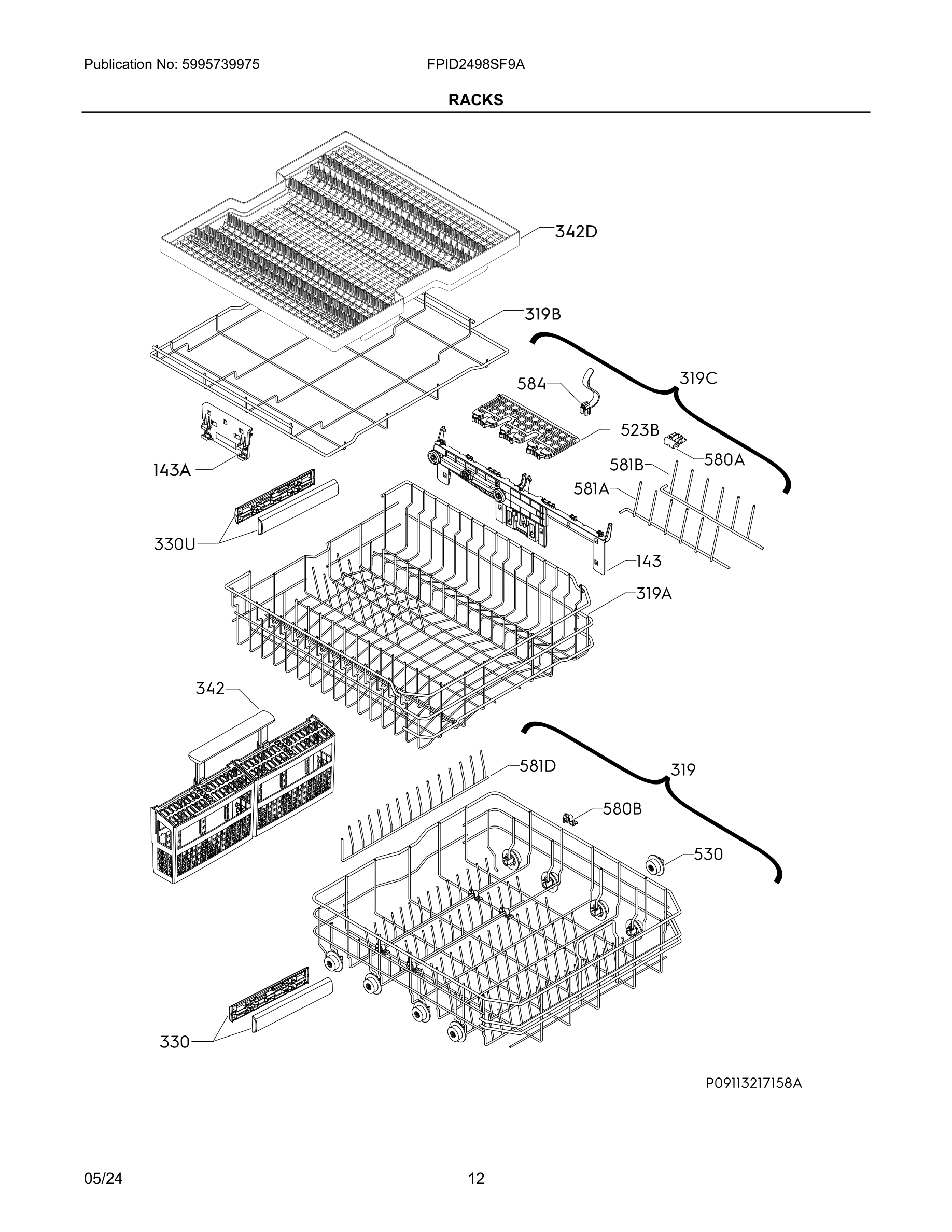 Publication No: 5995739975
FPID2498SF9A

RACKS

342D
319B
319C
584
523B
580A
581B
581A
143A
330U
143
319A
342
581D
319
580B
530
330

P09113217158A

05/24
12