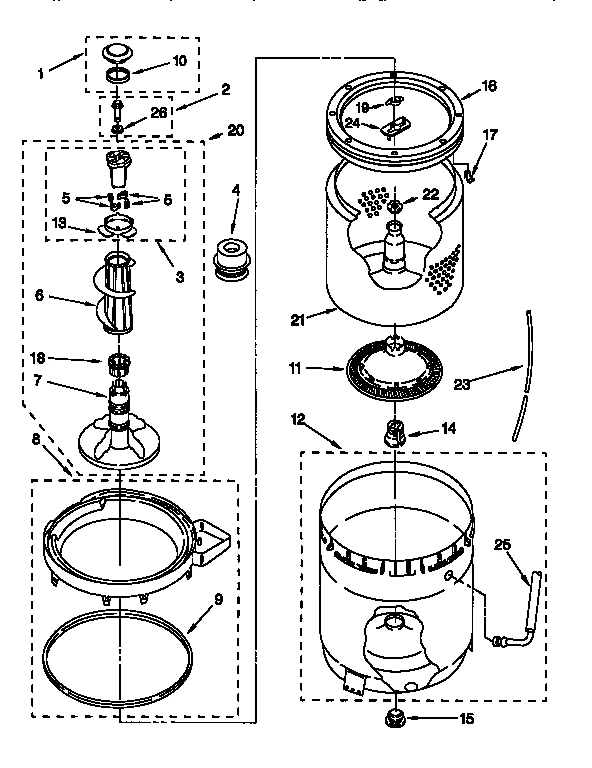 1
10
2
26
20
5
5
13
3
4
6
18
7
8
9
16
19
24
17
22
21
11
23
12
14
25
15