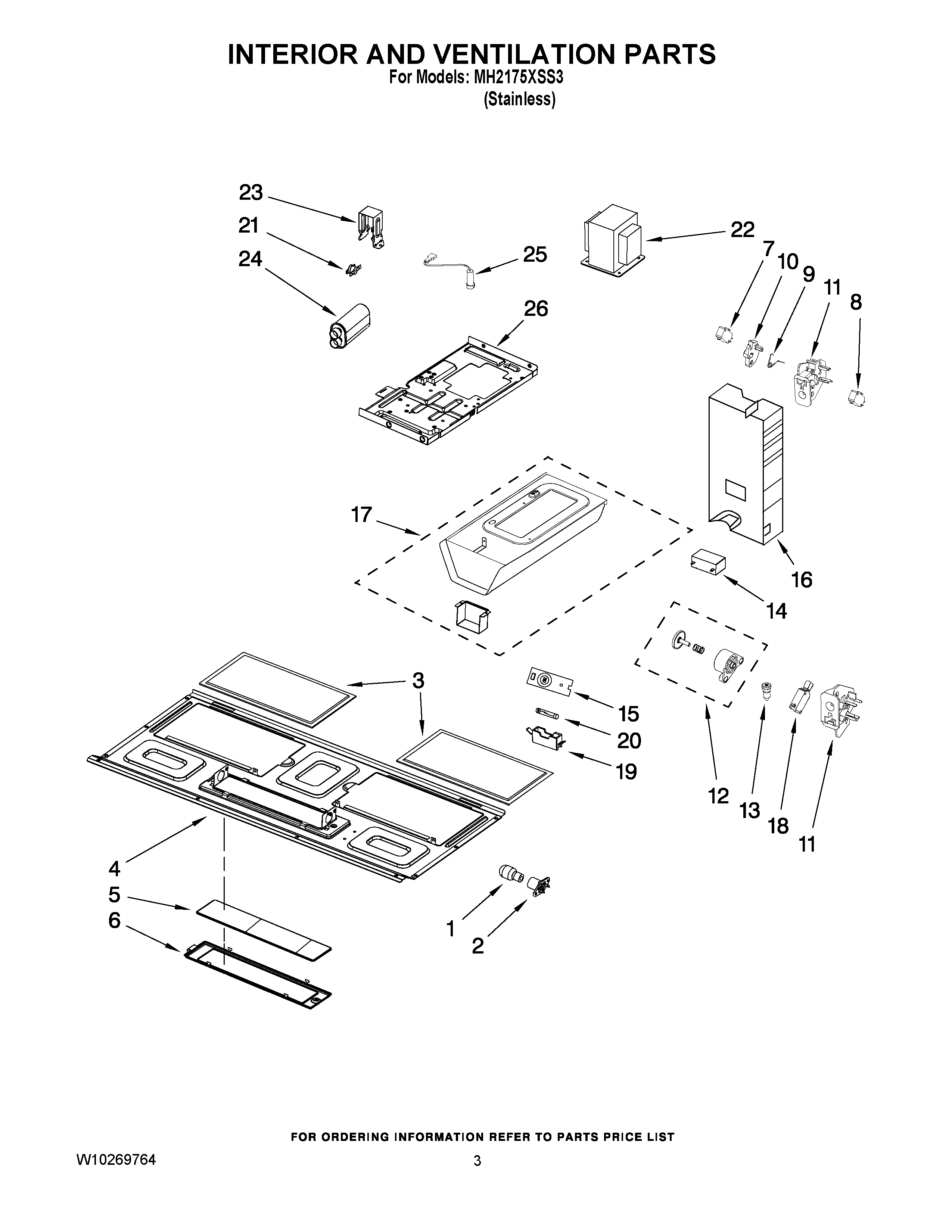 INTERIOR AND VENTILATION PARTS
For Models: MH2175XSS3
(Stainless)

23
21
24
25
22
7
10
9
11
8
26
17
16
14
3
15
20
19
12
13
18
11
4
5
6
1
2

FOR ORDERING INFORMATION REFER TO PARTS PRICE LIST

W10269764
3