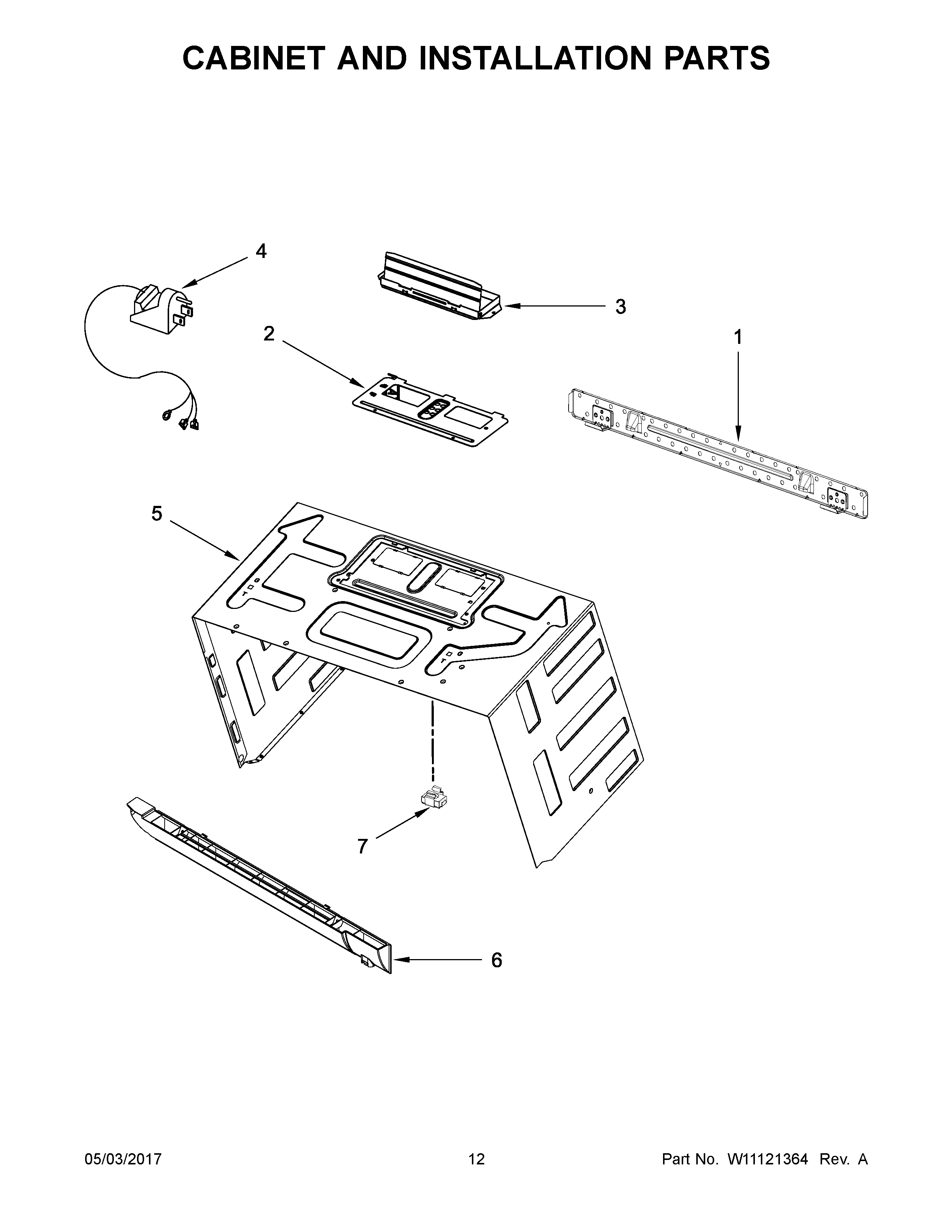 CABINET AND INSTALLATION PARTS

4

3

2

1

5

7

6

05/03/2017

12

Part No. W11121364 Rev. A