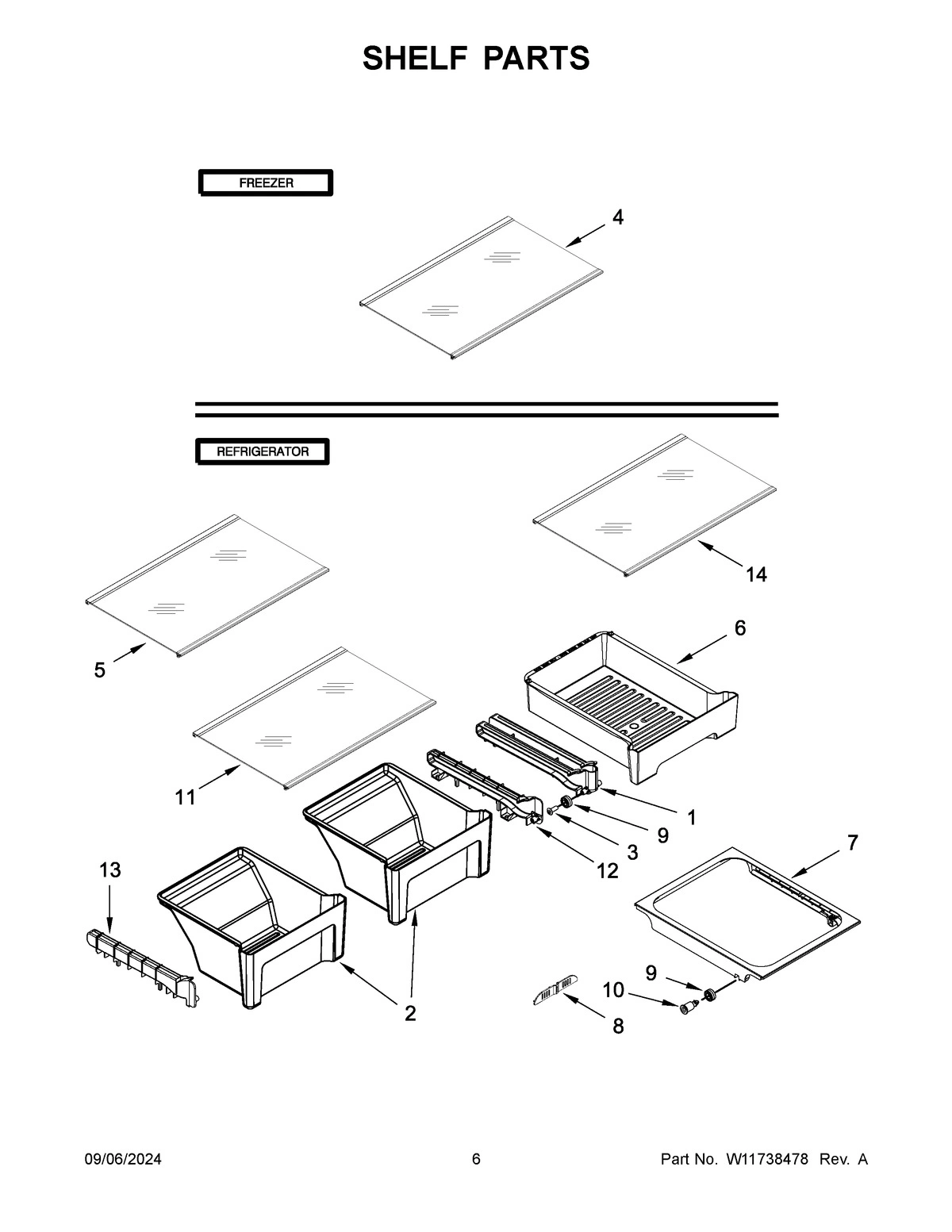 SHELF PARTS

FREEZER

4

REFRIGERATOR

14

5

6

11

1

9

3

12

7

13

2

9

10

8

09/06/2024

6

Part No. W11738478 Rev. A