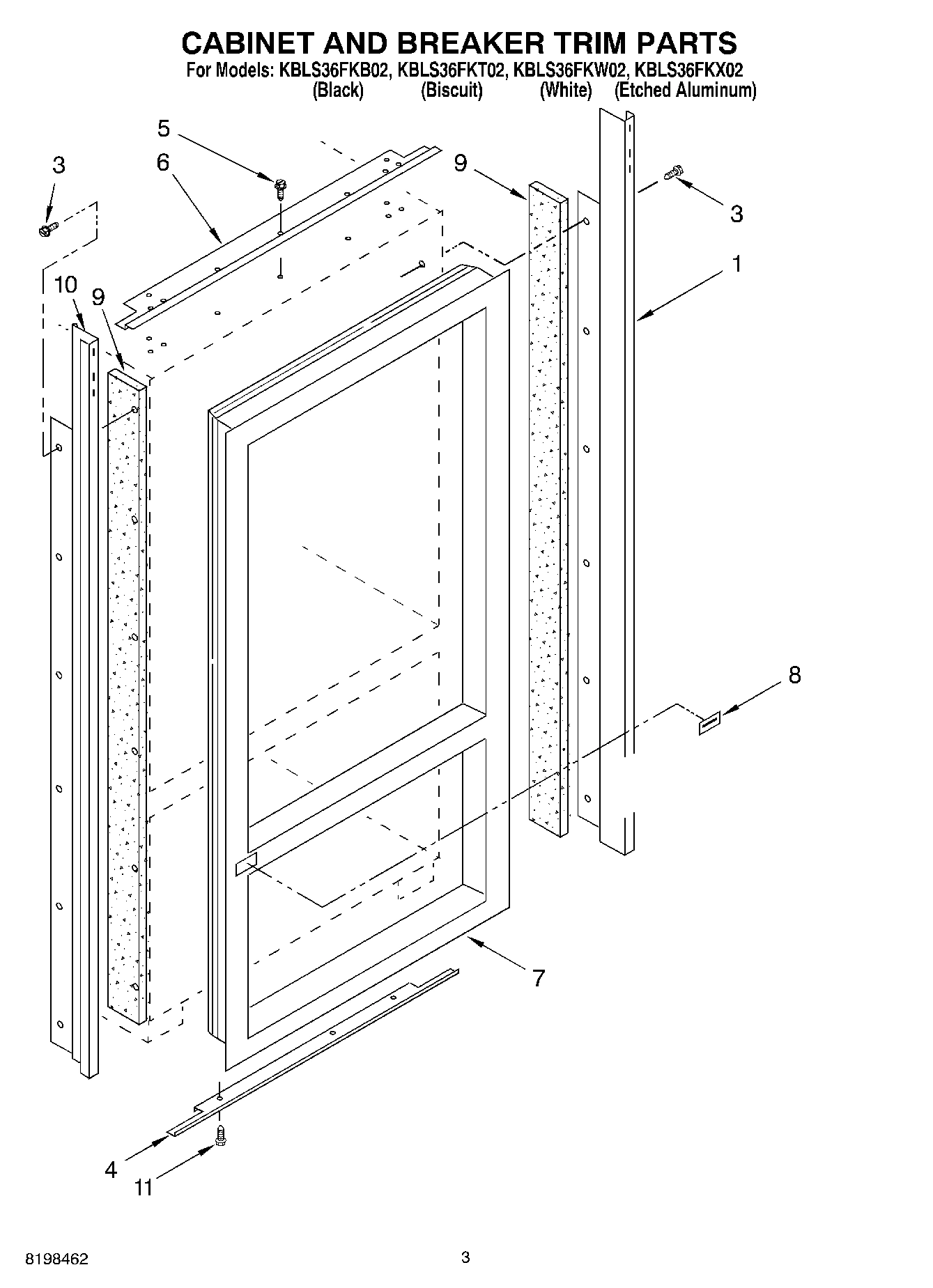 CABINET AND BREAKER TRIM PARTS

For Models: KBLS36FKB02, KBLS36FKT02, KBLS36FKW02, KBLS36FKX02
(Black) (Biscuit) (White) (Etched Aluminum)

5
3
6
9
3
1
10
9
8
7
4
11

8198462

3