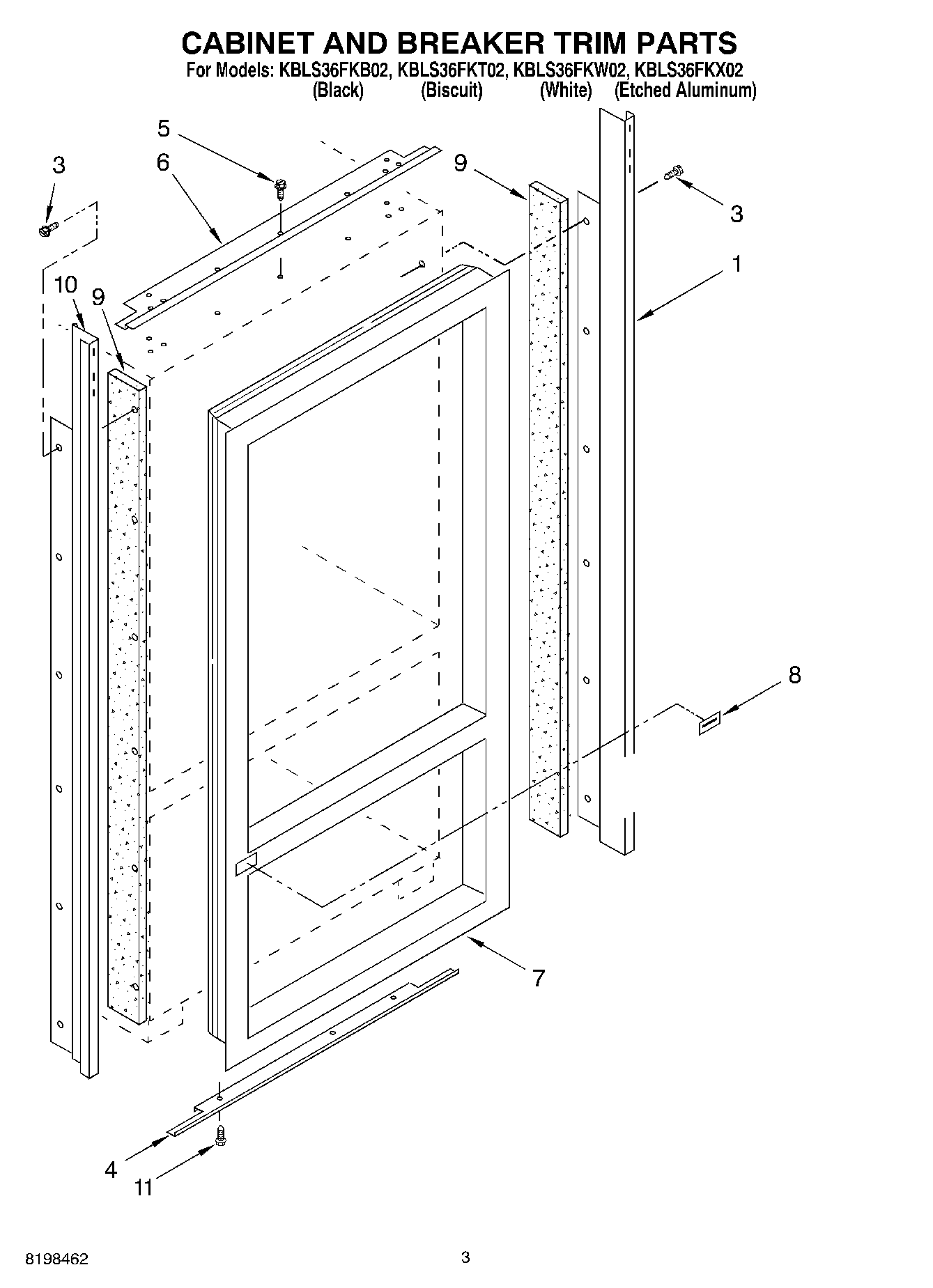 CABINET AND BREAKER TRIM PARTS
For Models: KBLS36FKB02, KBLS36FKT02, KBLS36FKW02, KBLS36FKX02
(Black) (Biscuit) (White) (Etched Aluminum)

5
3
6
9
3
1
10
9
8
7
4
11

8198462
3