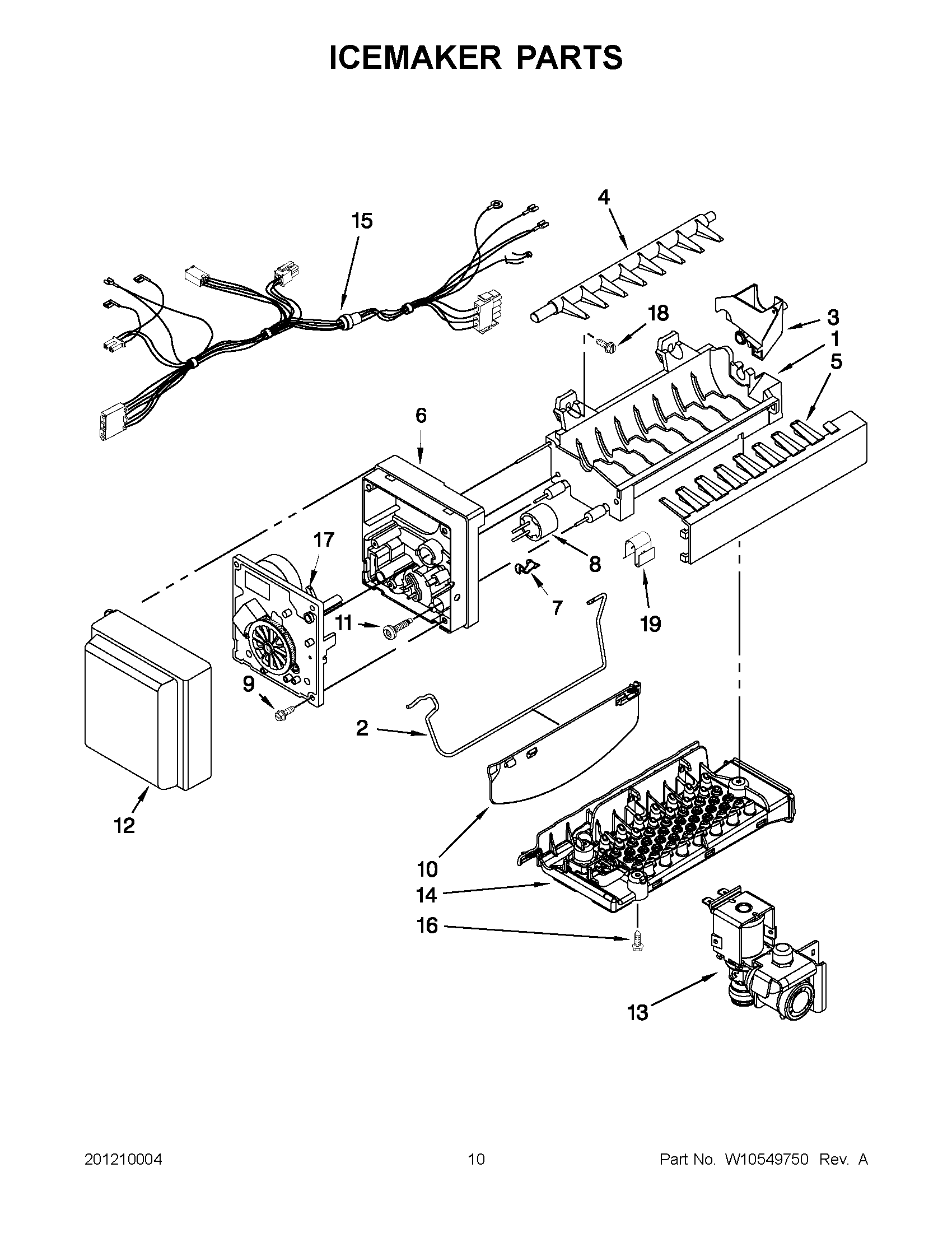 ICEMAKER PARTS

15
4
18
3
1
5
6
17
8
7
19
11
9
2
12
10
14
16
13

201210004
10
Part No. W10549750 Rev. A