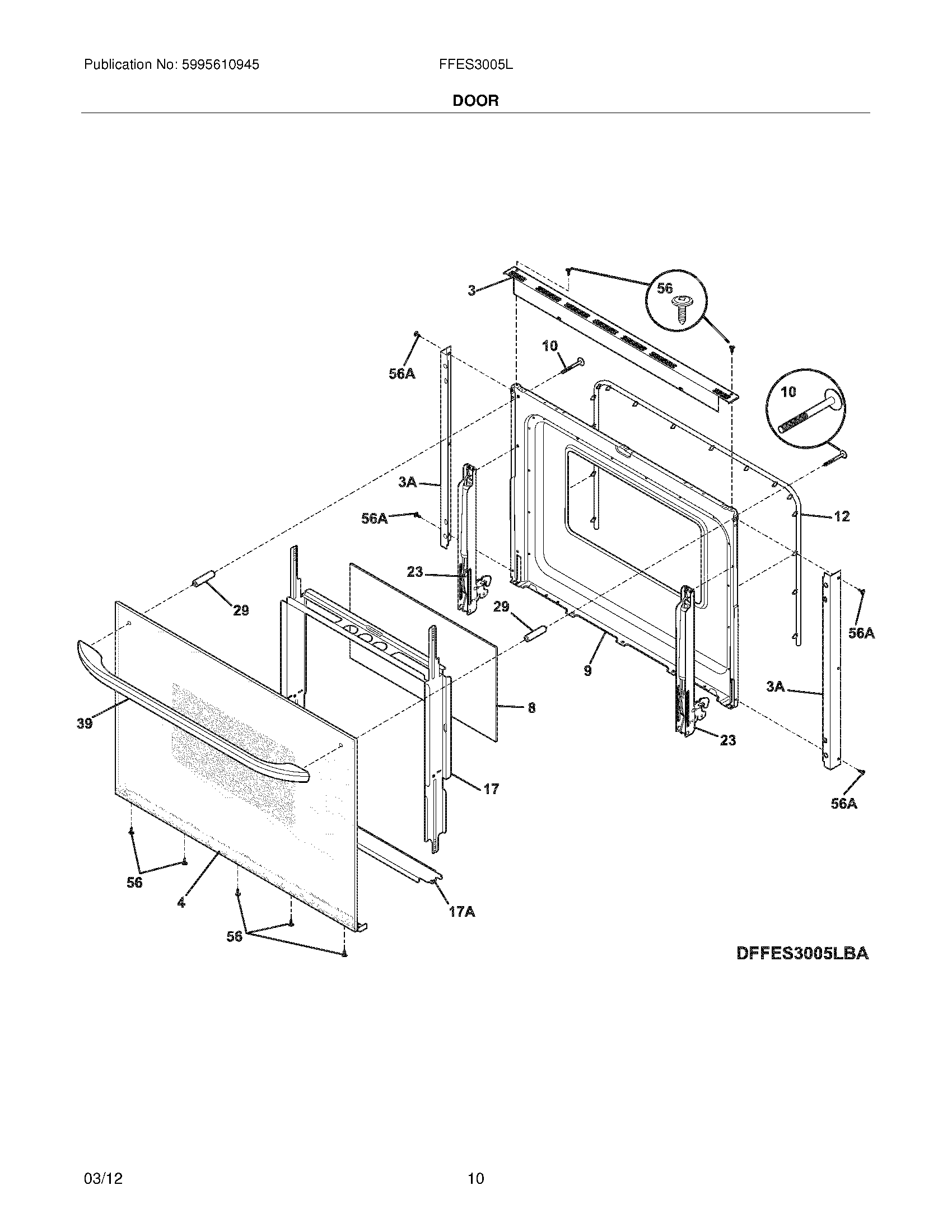 Publication No: 5995610945

FFES3005L

DOOR

3

56

10

56A

10

3A

56A

12

23

29

29

56A

9

3A

39

8

23

17

56A

56

4

17A

56

DFFES3005LBA

03/12

10