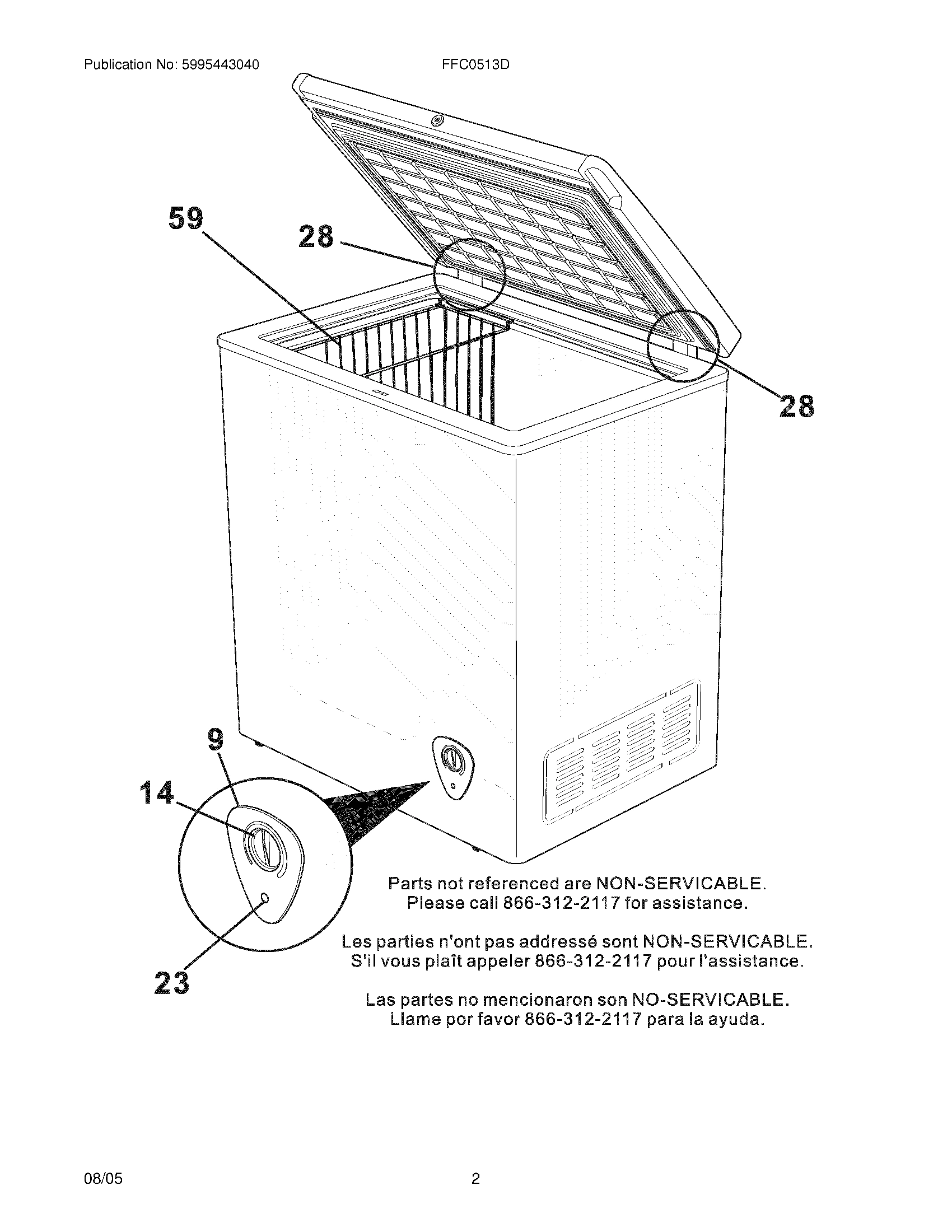 Publication No: 5995443040

FFC0513D

59

28

28

9

14

23

Parts not referenced are NON-SERVICABLE.
Please call 866-312-2117 for assistance.

Les parties n'ont pas addressé sont NON-SERVICABLE.
S'il vous plaît appeler 866-312-2117 pour l'assistance.

Las partes no mencionaron son NO-SERVICABLE.
Llame por favor 866-312-2117 para la ayuda.

08/05

2