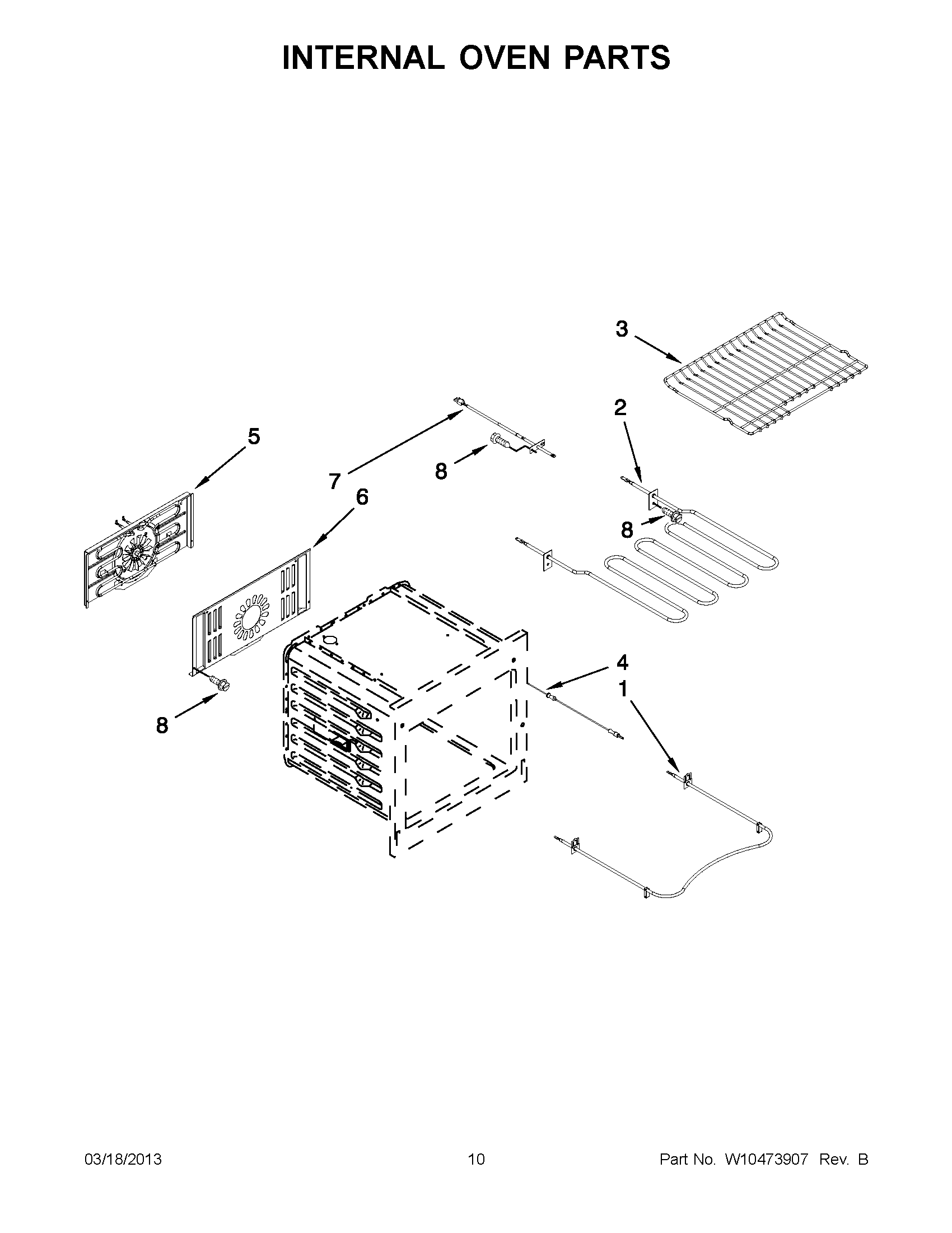 INTERNAL OVEN PARTS

3

2

5

7

8

6

8

4

1

8

03/18/2013

10

Part No. W10473907 Rev. B