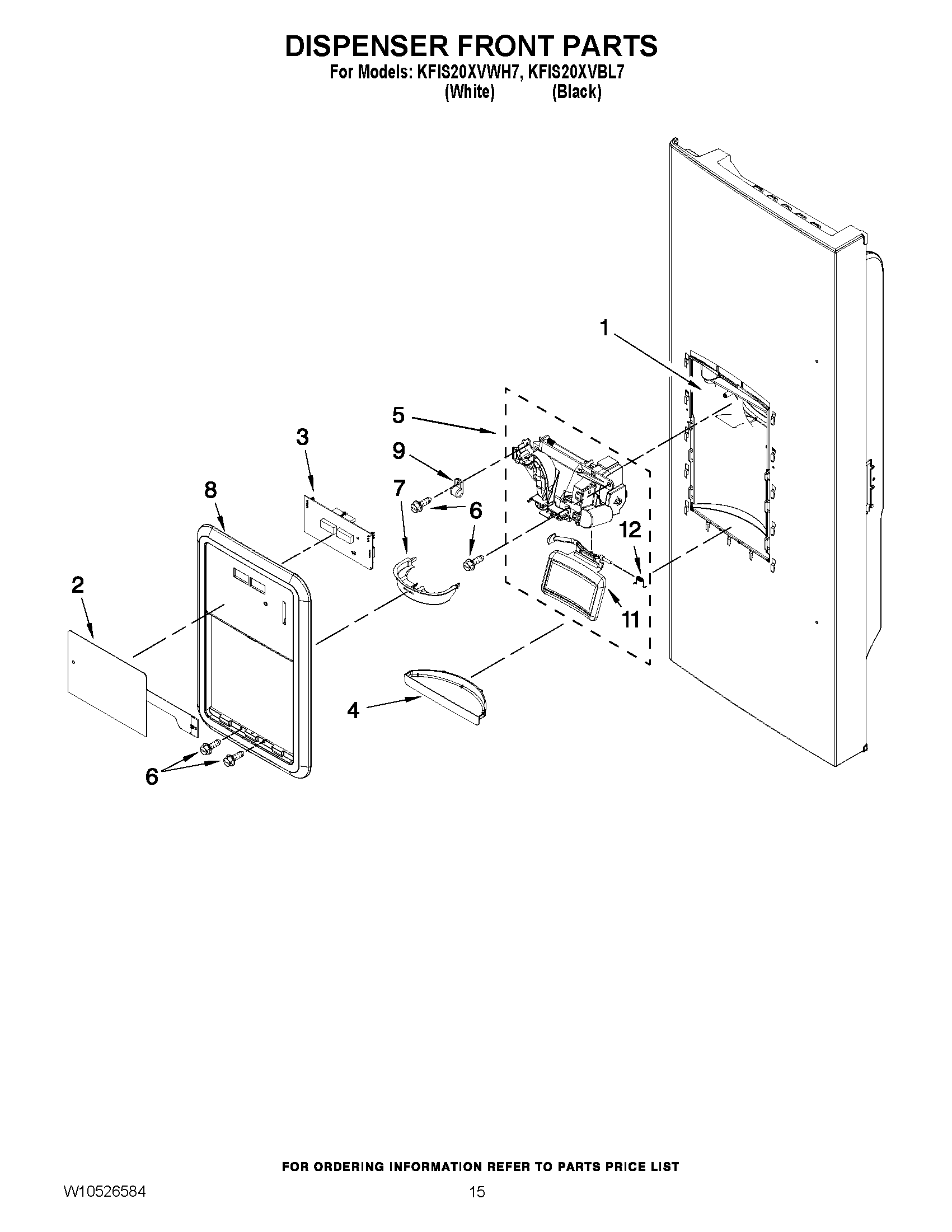 DISPENSER FRONT PARTS
For Models: KFIS20XVWH7, KFIS20XVBL7
(White) (Black)

1
5
3
9
8
7
6
12
2
11
4
6

FOR ORDERING INFORMATION REFER TO PARTS PRICE LIST
W10526584
15