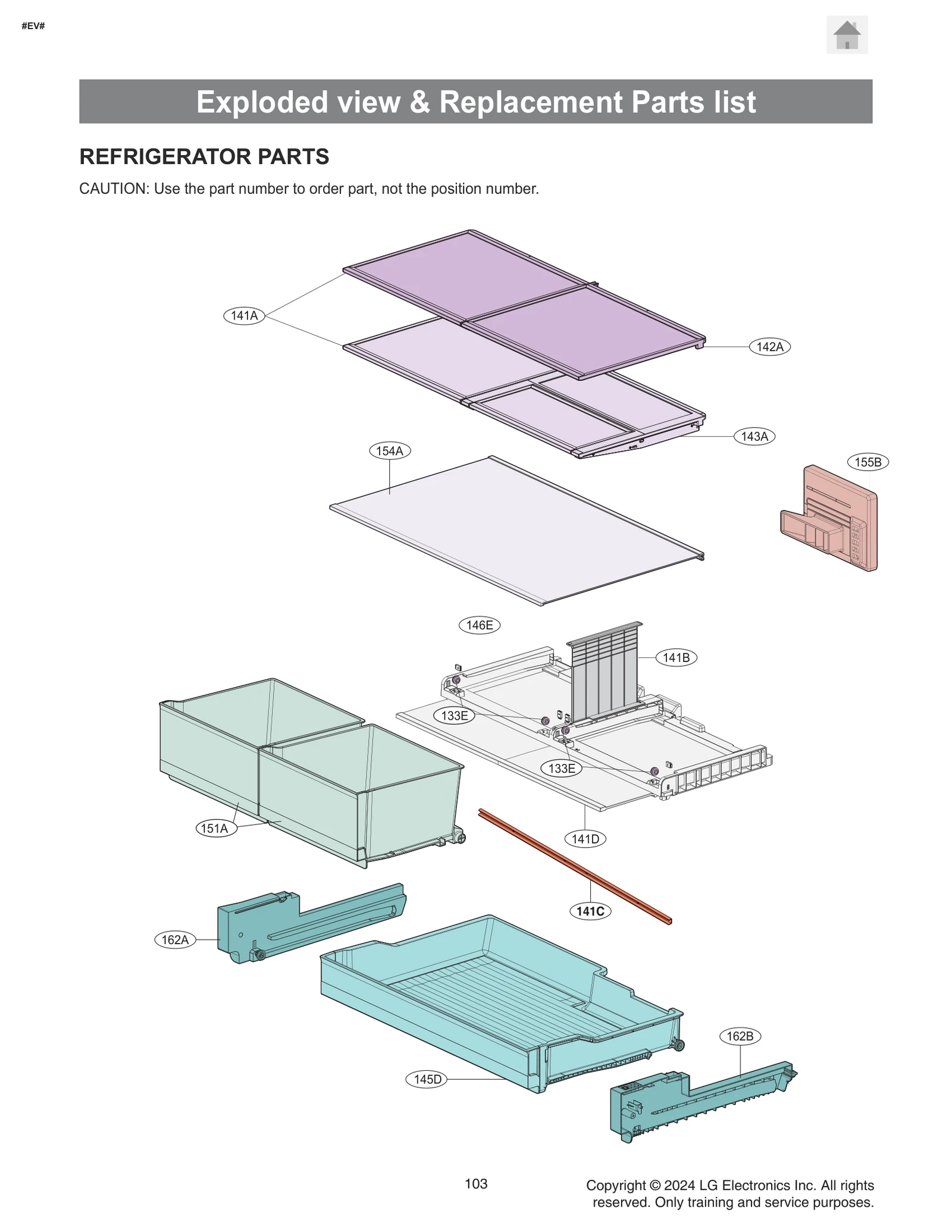 #EV#

Exploded view & Replacement Parts list

REFRIGERATOR PARTS

CAUTION: Use the part number to order part, not the position number.

141A
142A
143A
154A
155B
146E
141B
133E
133E
151A
141D
141C
162A
162B
145D

103

Copyright © 2024 LG Electronics Inc. All rights reserved. Only training and service purposes.