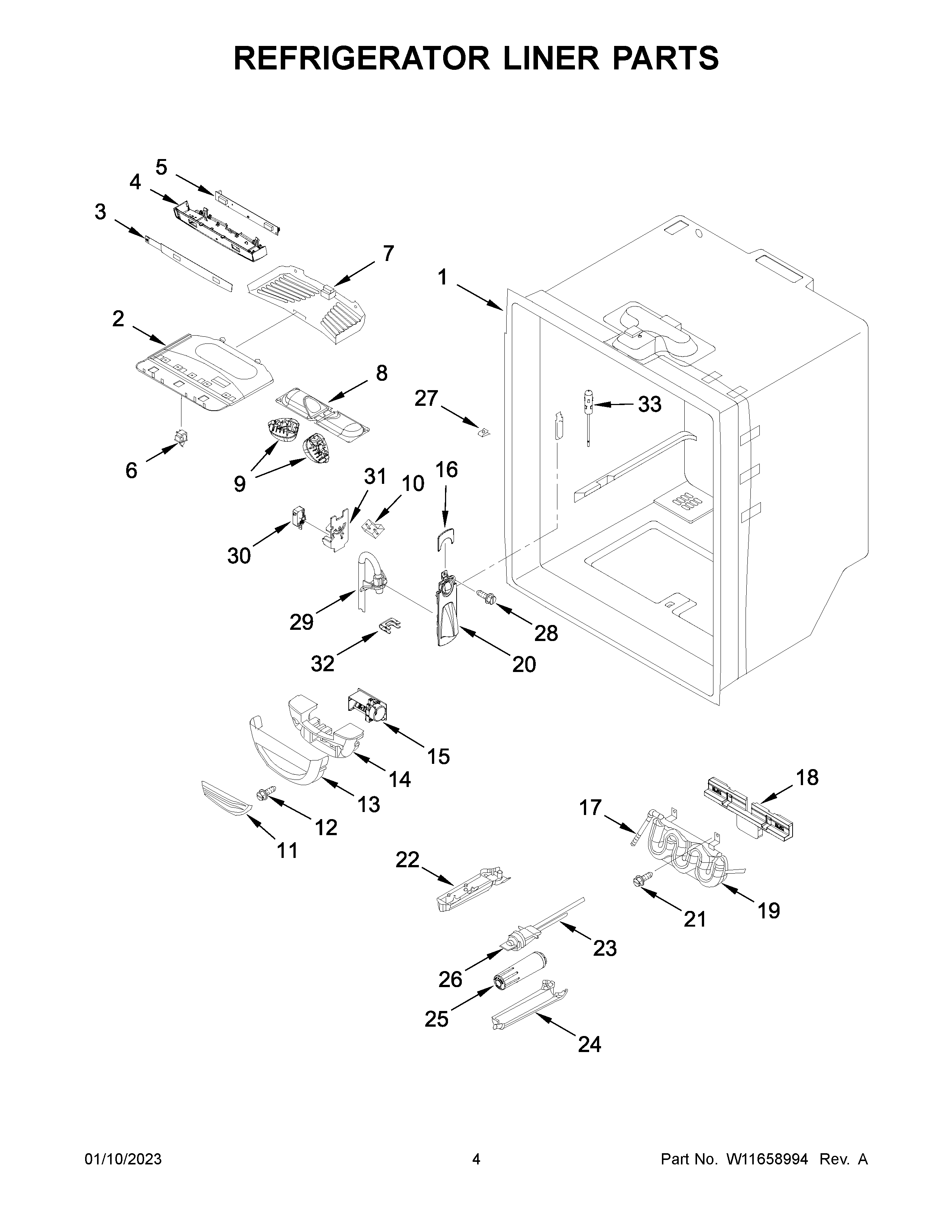 REFRIGERATOR LINER PARTS

5
4
3
7
1
2
8
27
33
6
9
31
10
16
30
29
28
32
20
15
14
13
12
11
18
17
22
21
19
23
26
25
24

01/10/2023
4
Part No. W11658994 Rev. A