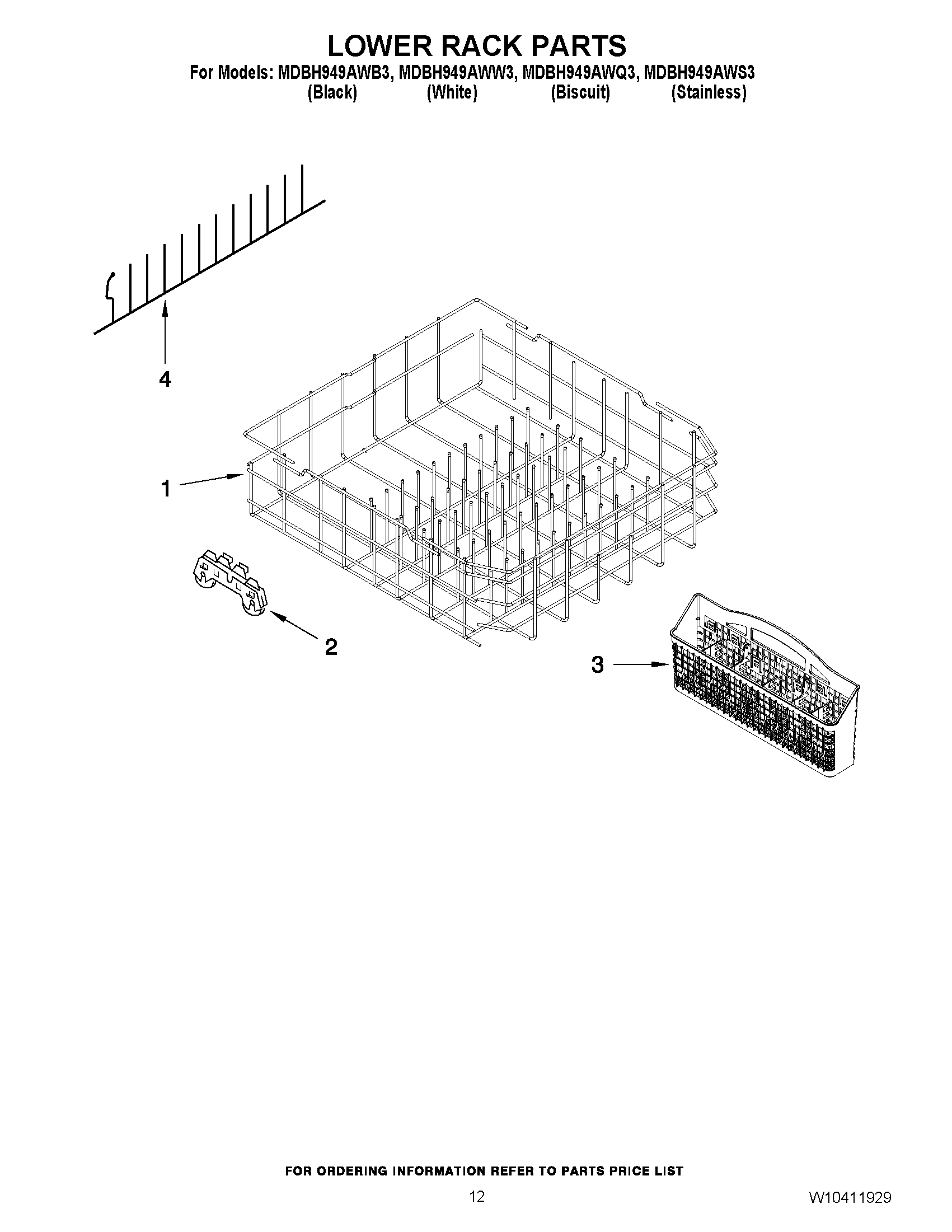 LOWER RACK PARTS

For Models: MDBH949AWB3, MDBH949AWW3, MDBH949AWQ3, MDBH949AWS3
(Black) (White) (Biscuit) (Stainless)

4

1

2

3

FOR ORDERING INFORMATION REFER TO PARTS PRICE LIST

12

W10411929