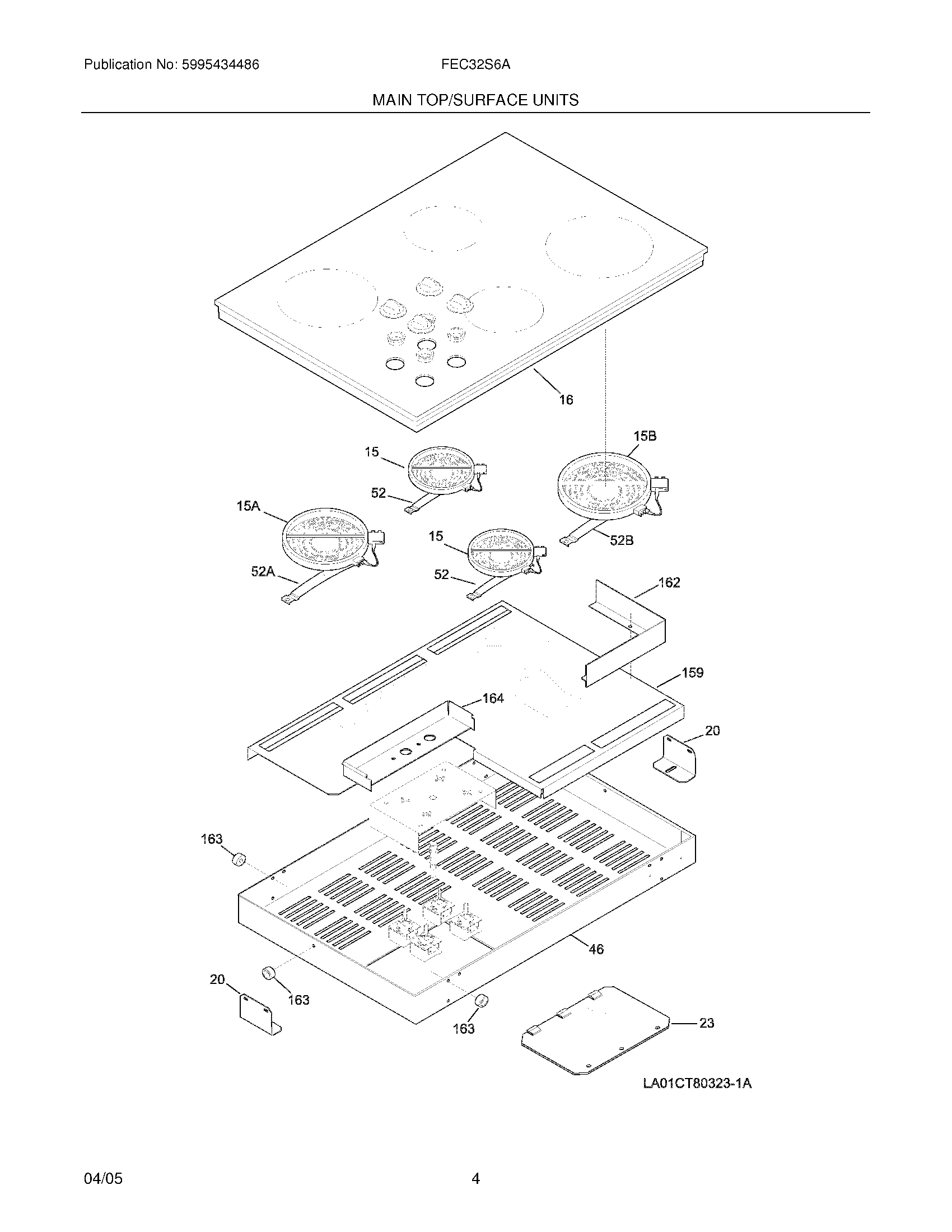 Publication No: 5995434486

FEC32S6A

MAIN TOP/SURFACE UNITS

16

15B

15

52

15A

15

52B

52A

52

162

159

164

20

163

46

20

163

163

23

LA01CT80323-1A

04/05

4