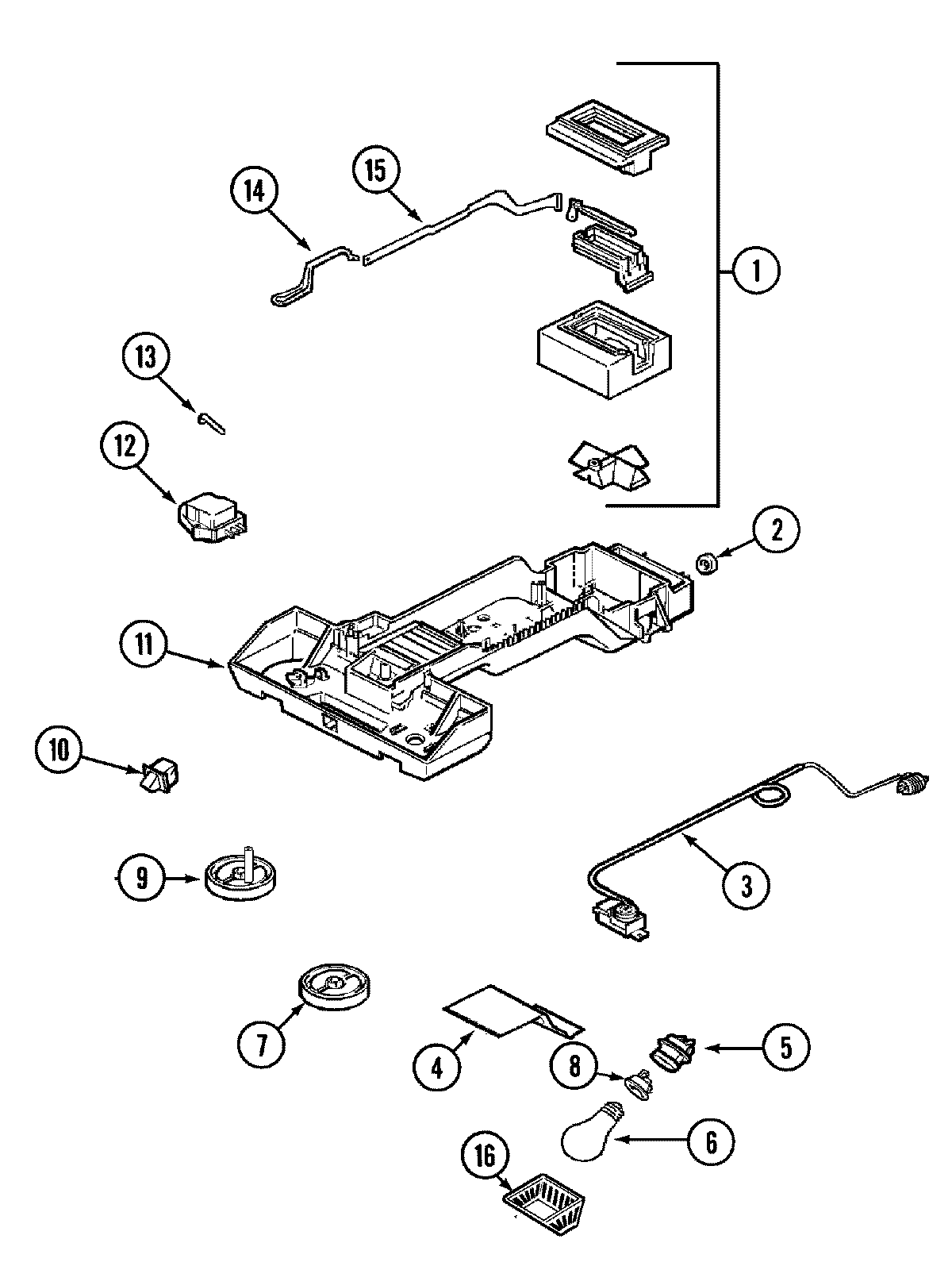 15
14
1
13
12
2
11
10
9
3
7
4
8
5
6
16