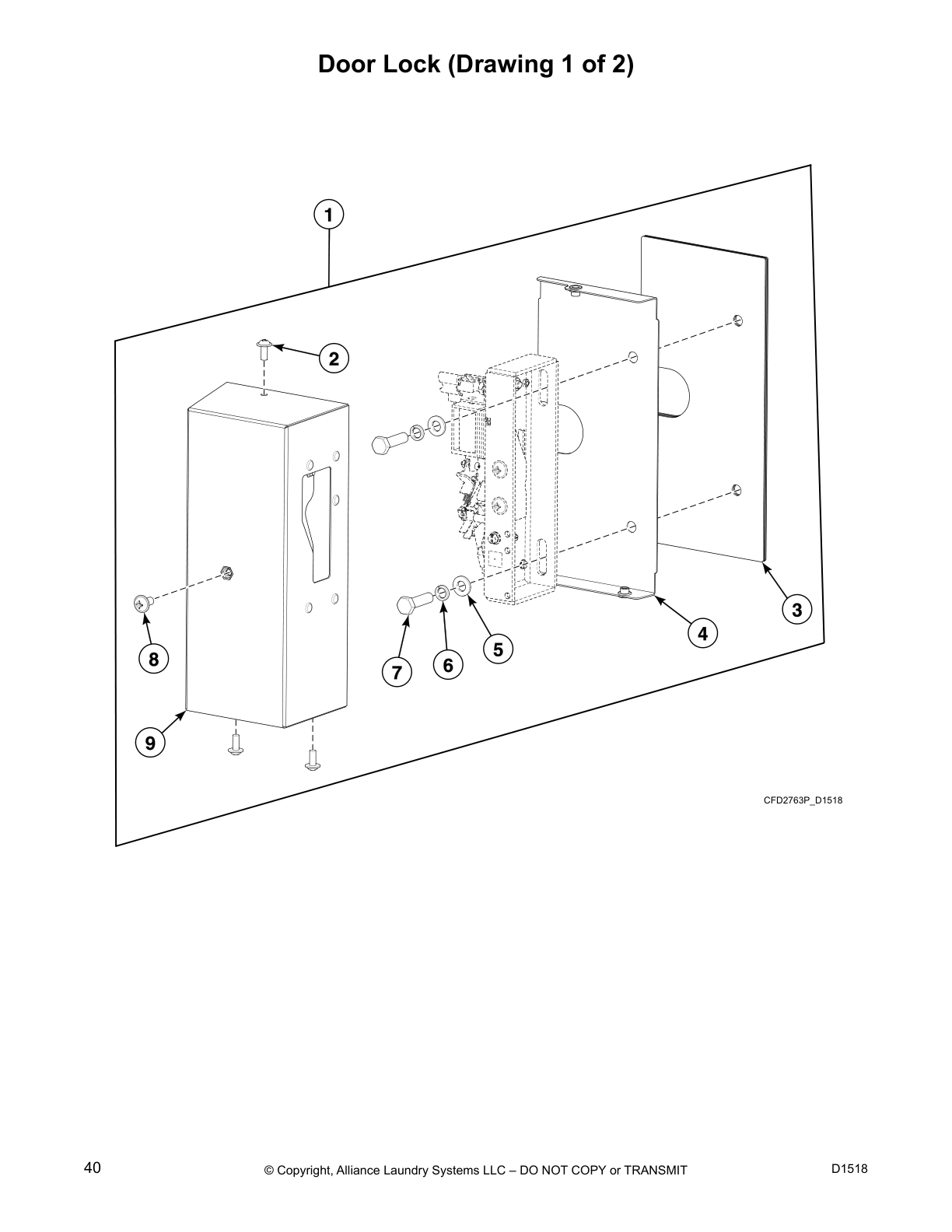 Door Lock (Drawing 1 of 2)

1

2

3

4

5

6

7

8

9

CFD2763P_D1518

40

© Copyright, Alliance Laundry Systems LLC – DO NOT COPY or TRANSMIT

D1518