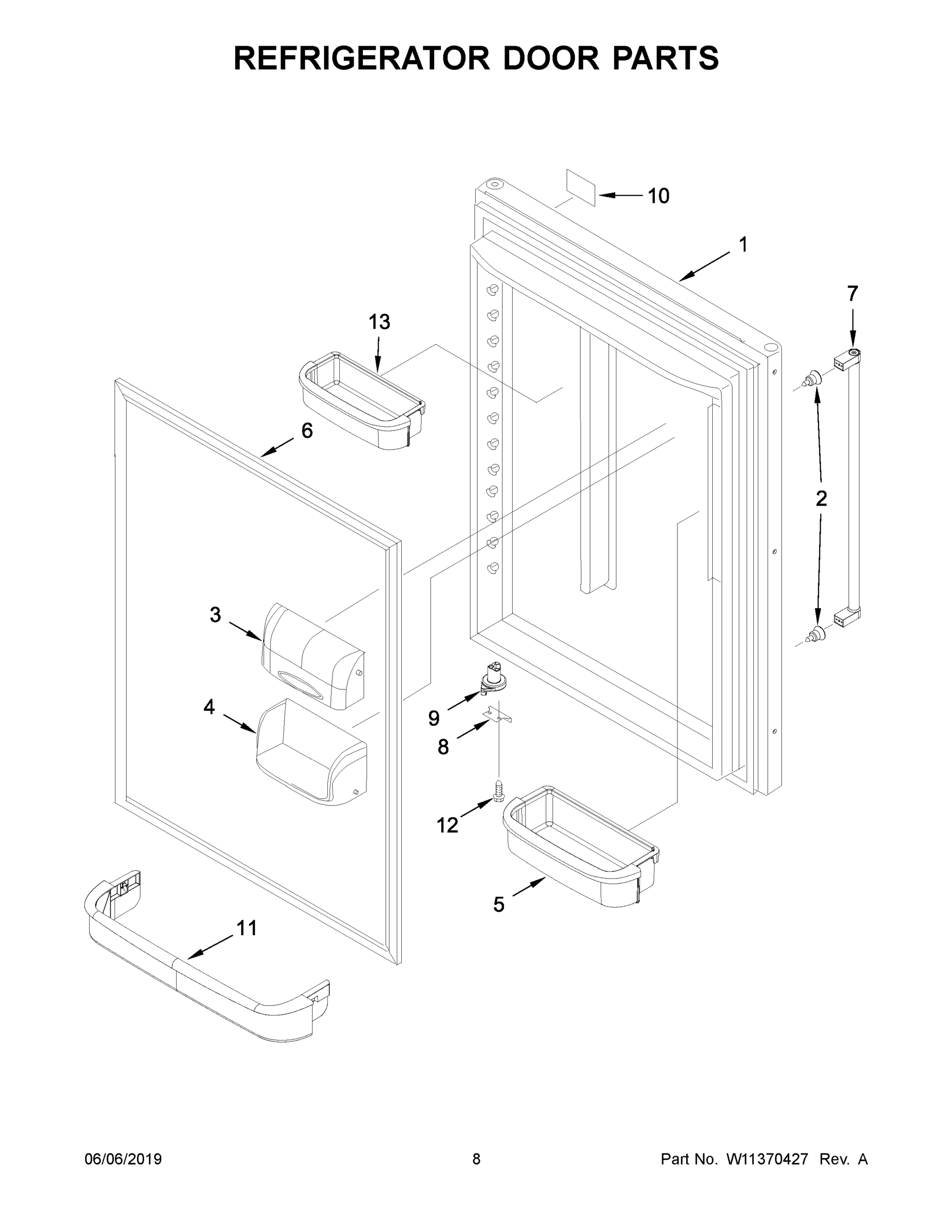 REFRIGERATOR DOOR PARTS

10
1
7
13
6
2
3
4
9
8
12
5
11

06/06/2019
8
Part No. W11370427 Rev. A