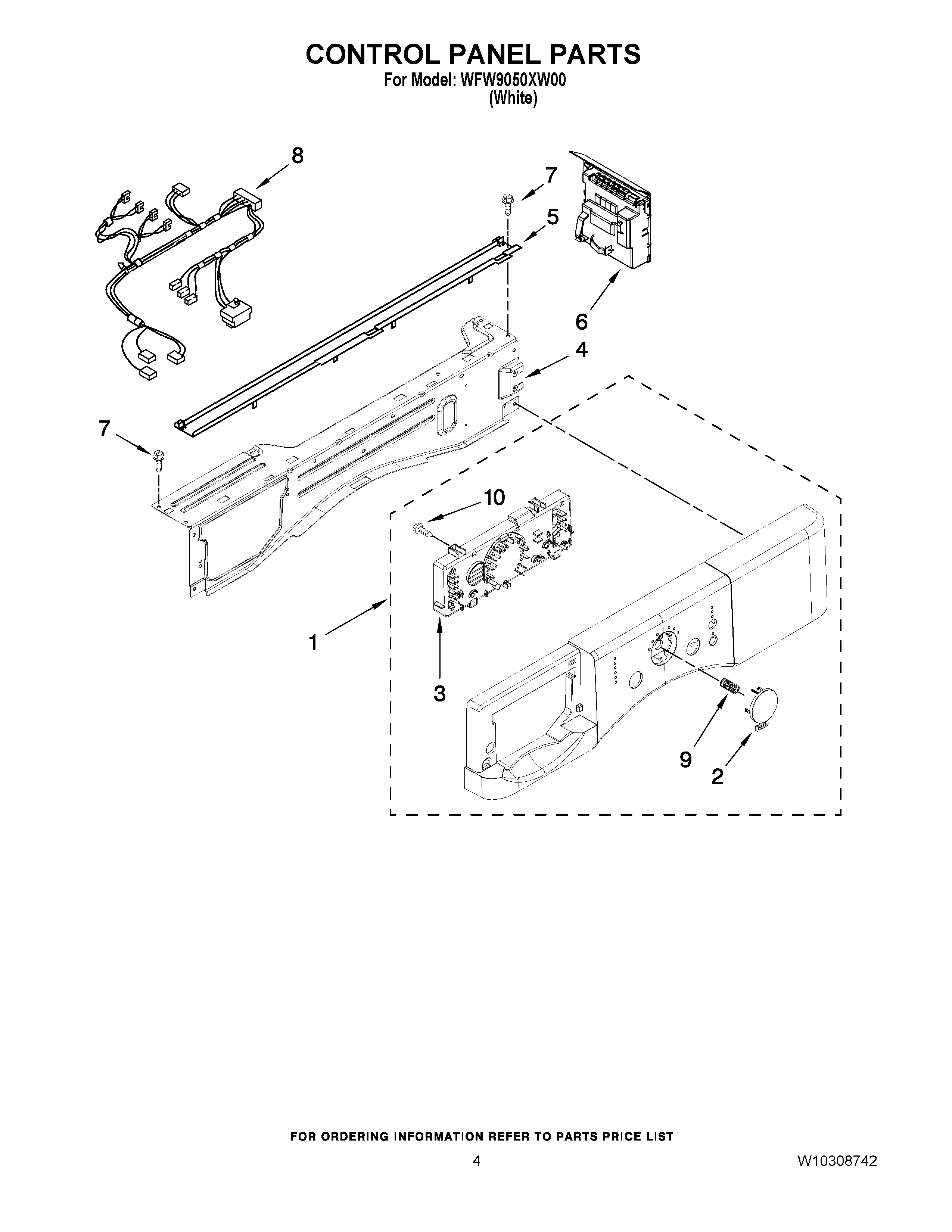 CONTROL PANEL PARTS
For Model: WFW9050XW00
(White)

8
7
5
6
4
7
10
1
3
9
2

FOR ORDERING INFORMATION REFER TO PARTS PRICE LIST

4

W10308742