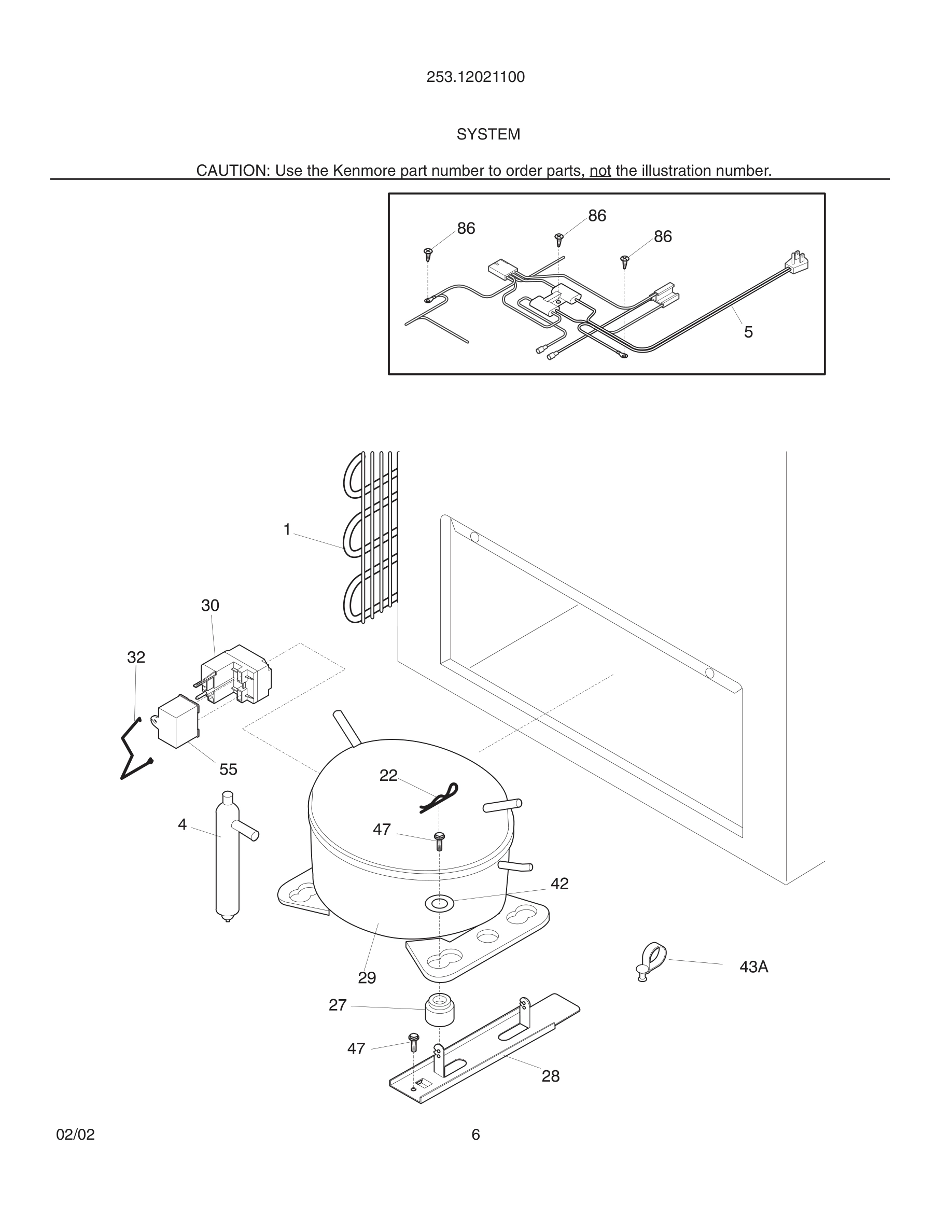 253.12021100

SYSTEM

CAUTION: Use the Kenmore part number to order parts, not the illustration number.

86
86
86
5

1
30
32
55
22
4
47
42
29
43A
27
47
28

02/02

6