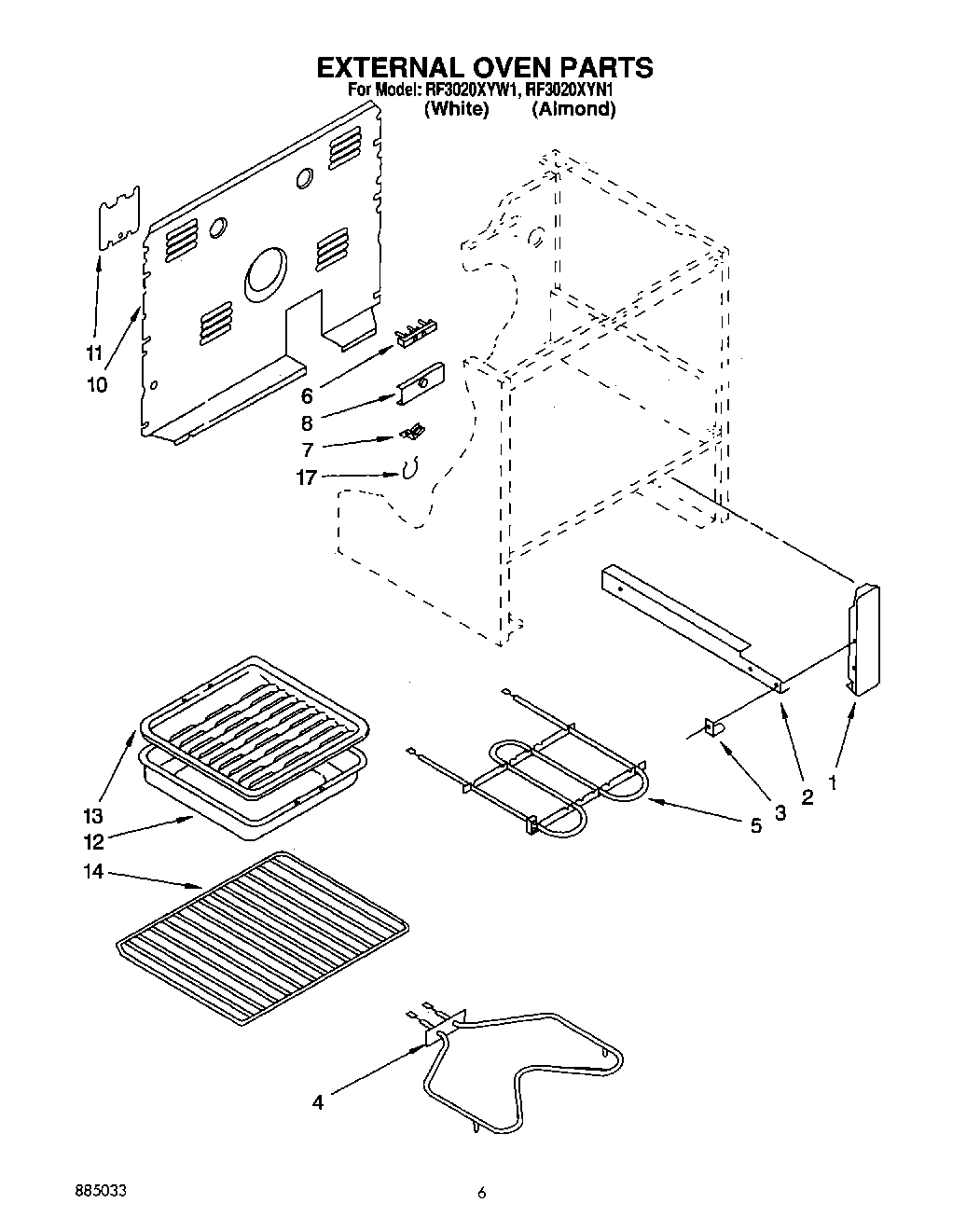 EXTERNAL OVEN PARTS
For Model: RF3020XYW1, RF3020XYN1
(White) (Almond)

11
10
6
8
7
17
13
12
14
5
3
2
1
4

885033

6