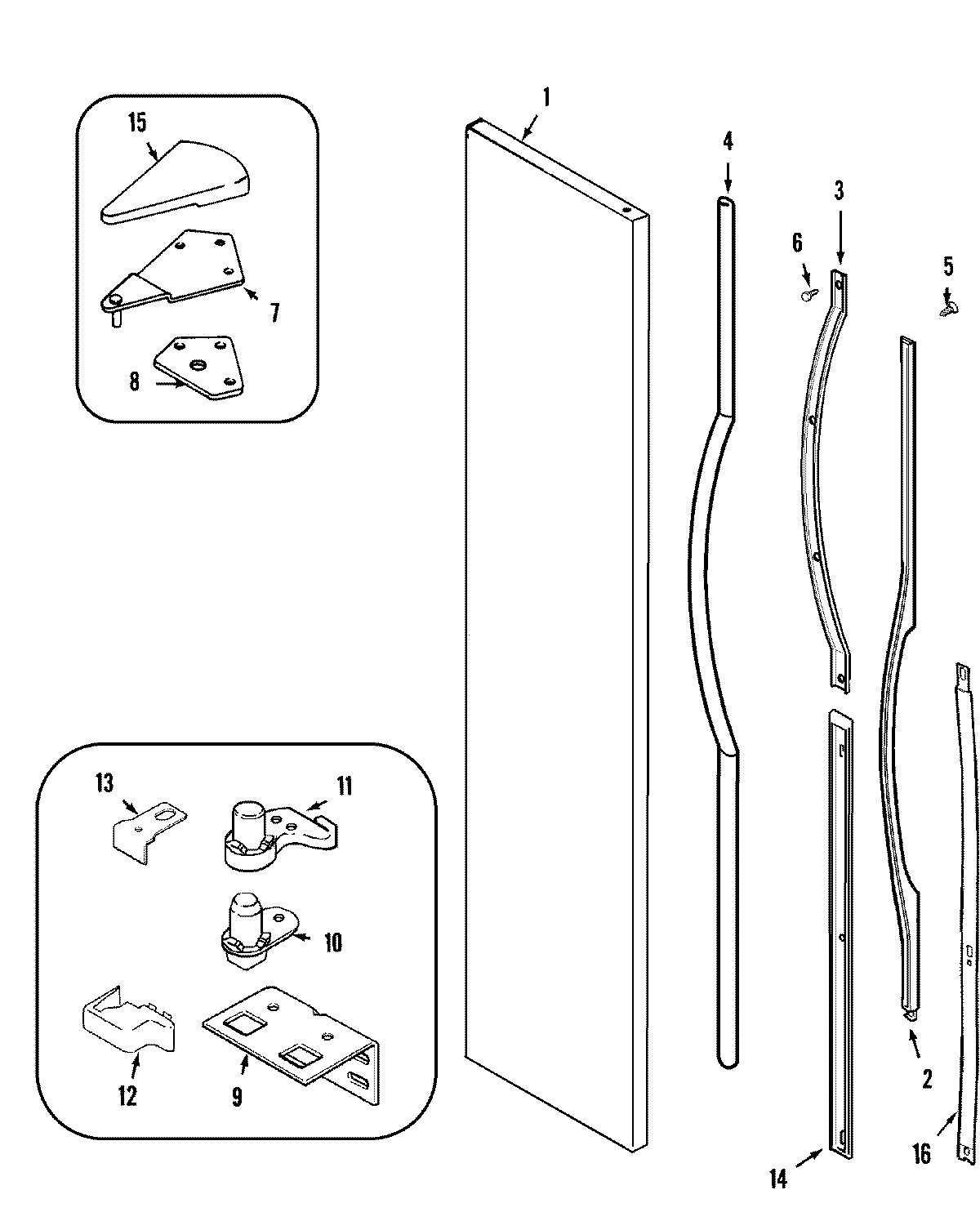 15
7
8
1
4
3
6
5
13
11
10
12
9
2
14
16